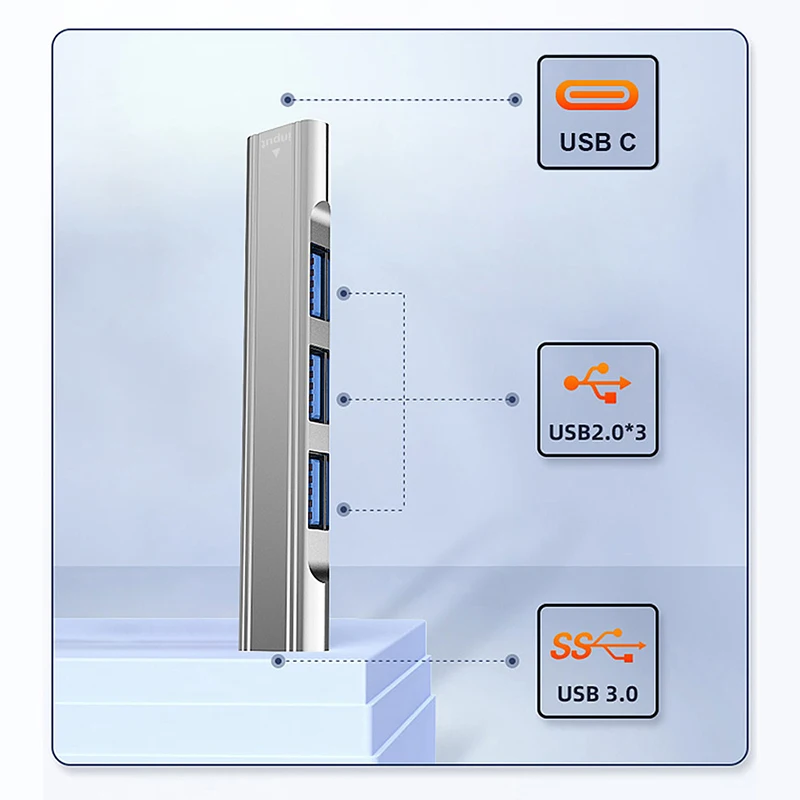 input

USB C

USB2.0*3

SS

USB 3.0