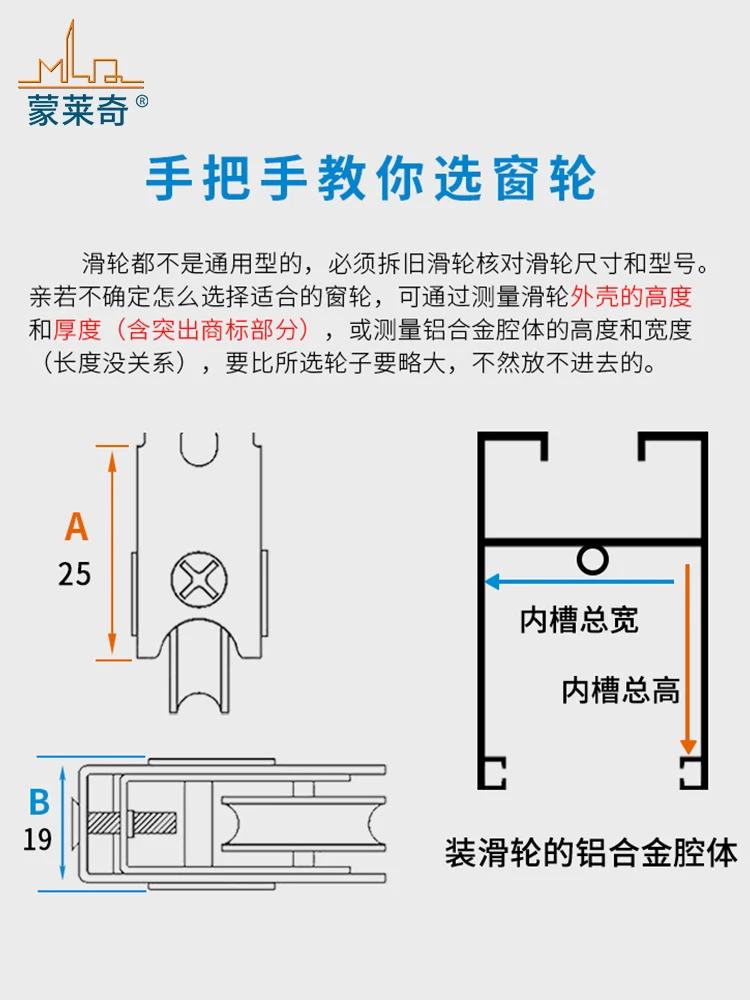 蒙莱奇®

手把手教你选窗轮

滑轮都不是通用型的，必须拆旧滑轮核对滑轮尺寸和型号。亲若不确定怎么选择适合的窗轮，可通过测量滑轮外壳的高度和厚度（含突出商标部分），或测量铝合金腔体的高度和宽度（长度没关系），要比所选轮子要略大，不然放不进去的。

A
25

B
19

内槽总宽

内槽总高

装滑轮的铝合金腔体