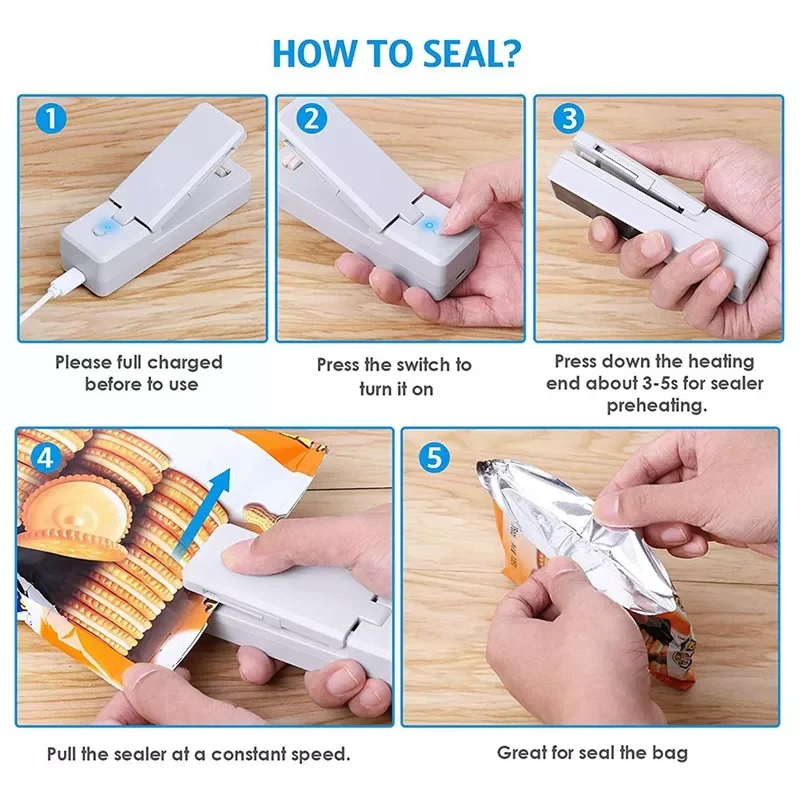 HOW TO SEAL?

1

Please full charged before to use

2

Press the switch to turn it on

3

Press down the heating end about 3-5s for sealer preheating.

4

Pull the sealer at a constant speed.

5

Great for seal the bag