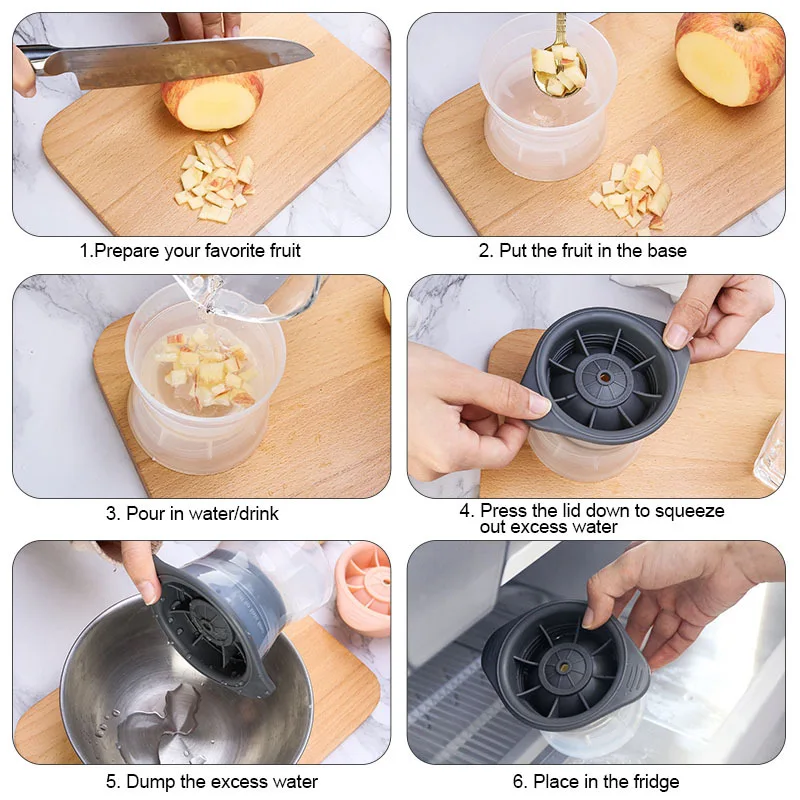 1.Prepare your favorite fruit

2. Put the fruit in the base

3. Pour in water/drink

4. Press the lid down to squeeze out excess water

5. Dump the excess water

6. Place in the fridge