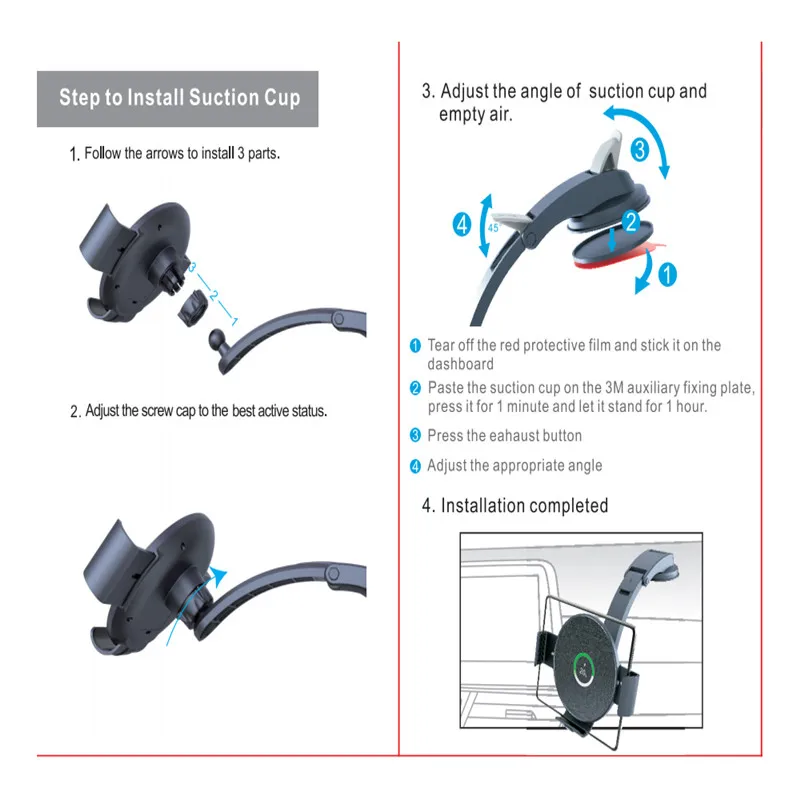 Step to Install Suction Cup

1. Follow the arrows to install 3 parts.

3
2
1

2. Adjust the screw cap to the best active status.

3. Adjust the angle of suction cup and empty air.

3
4
45°
2
1

1 Tear off the red protective film and stick it on the dashboard

2 Paste the suction cup on the 3M auxiliary fixing plate, press it for 1 minute and let it stand for 1 hour.

3 Press the eahaust button

4 Adjust the appropriate angle

4. Installation completed