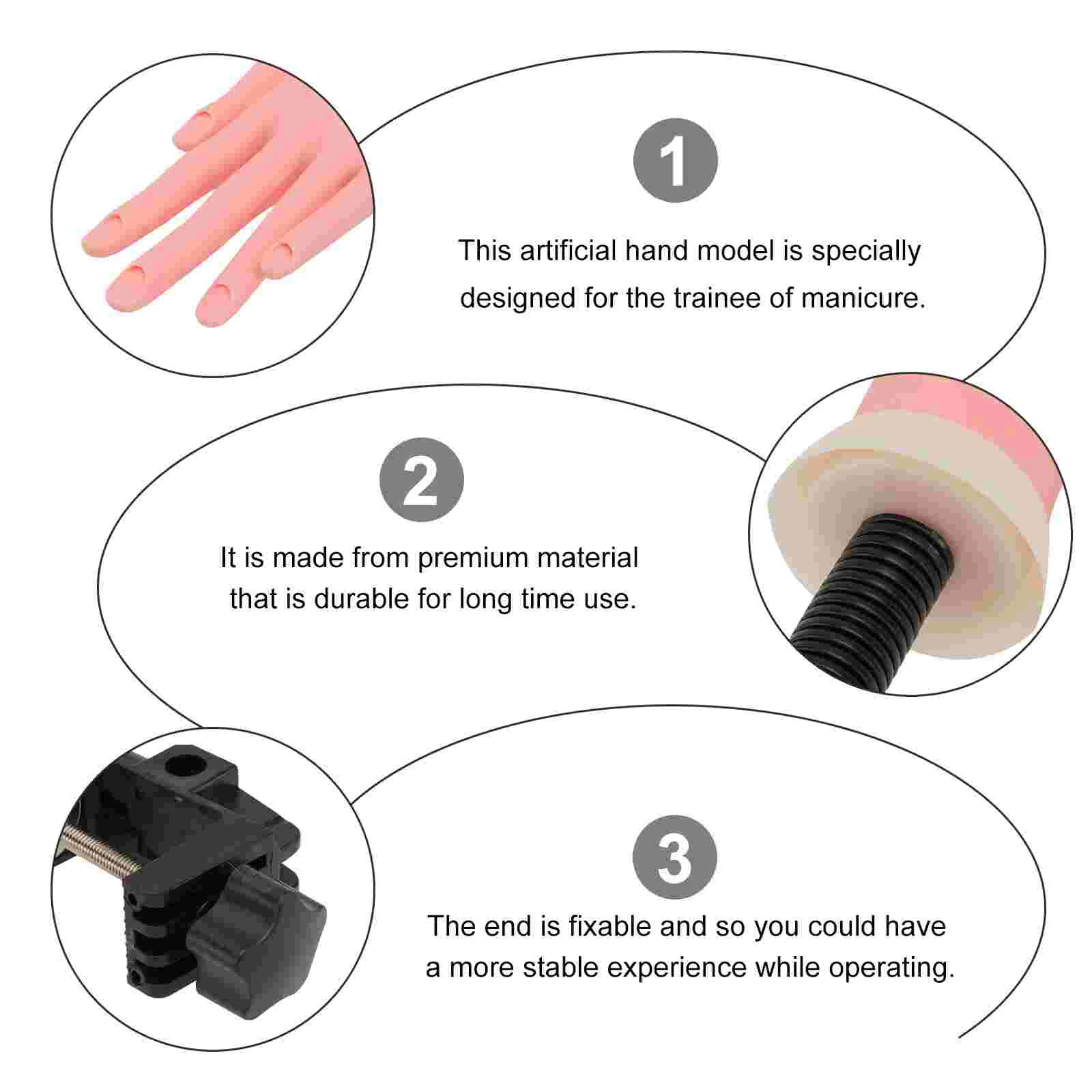 1

This artificial hand model is specially designed for the trainee of manicure.

2

It is made from premium material that is durable for long time use.

3

The end is fixable and so you could have a more stable experience while operating.