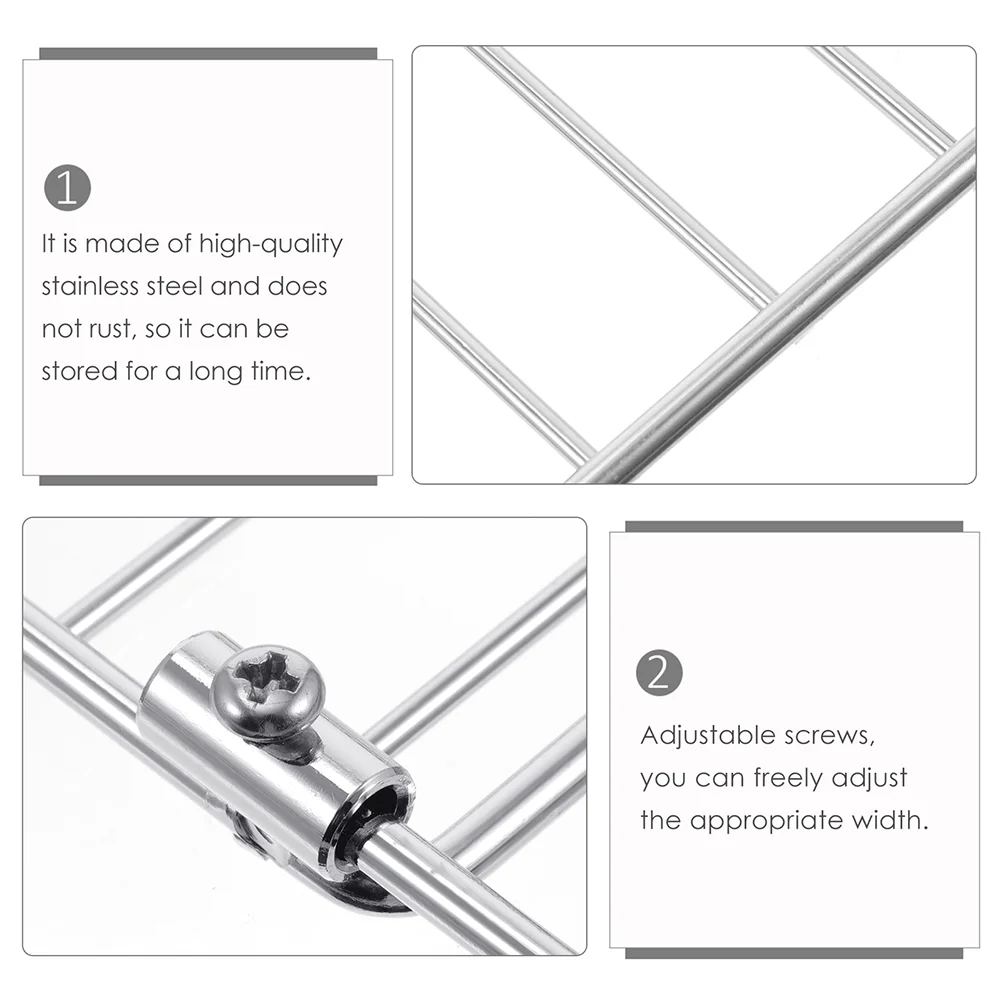 1

It is made of high-quality stainless steel and does not rust, so it can be stored for a long time.

2

Adjustable screws, you can freely adjust the appropriate width.