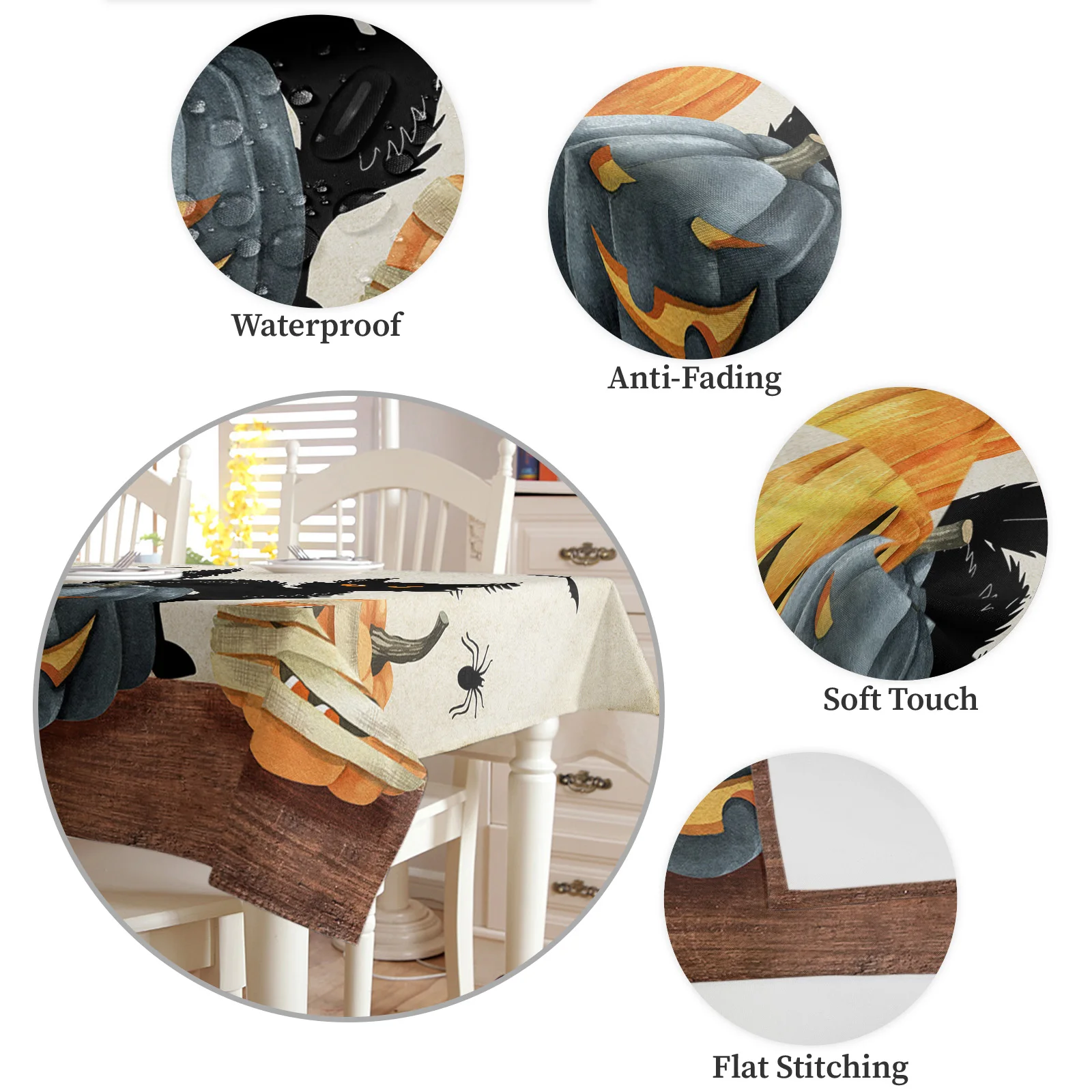 Waterproof

Anti-Fading

Soft Touch

Flat Stitching