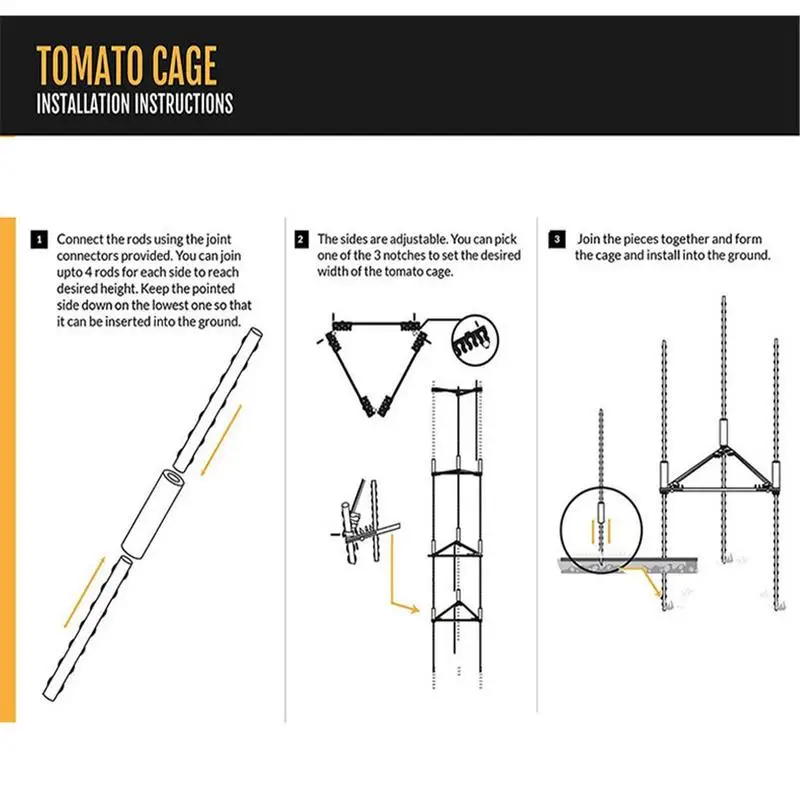 TOMATO CAGE
INSTALLATION INSTRUCTIONS

1 Connect the rods using the joint connectors provided. You can join upto 4 rods for each side to reach desired height. Keep the pointed side down on the lowest one so that it can be inserted into the ground.

2 The sides are adjustable. You can pick one of the 3 notches to set the desired width of the tomato cage.

3 Join the pieces together and form the cage and install into the ground.