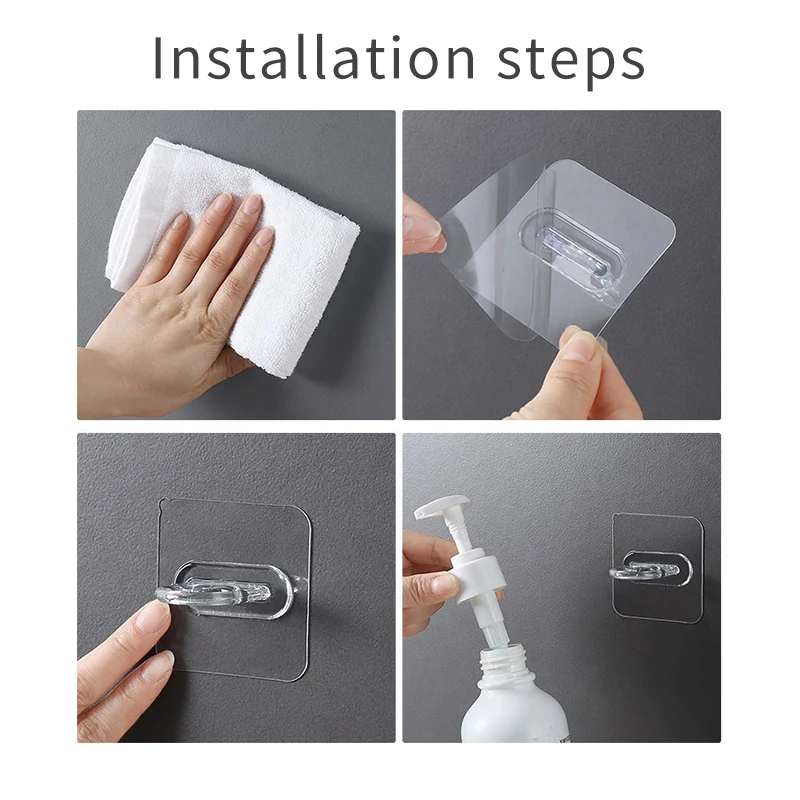 Installation steps