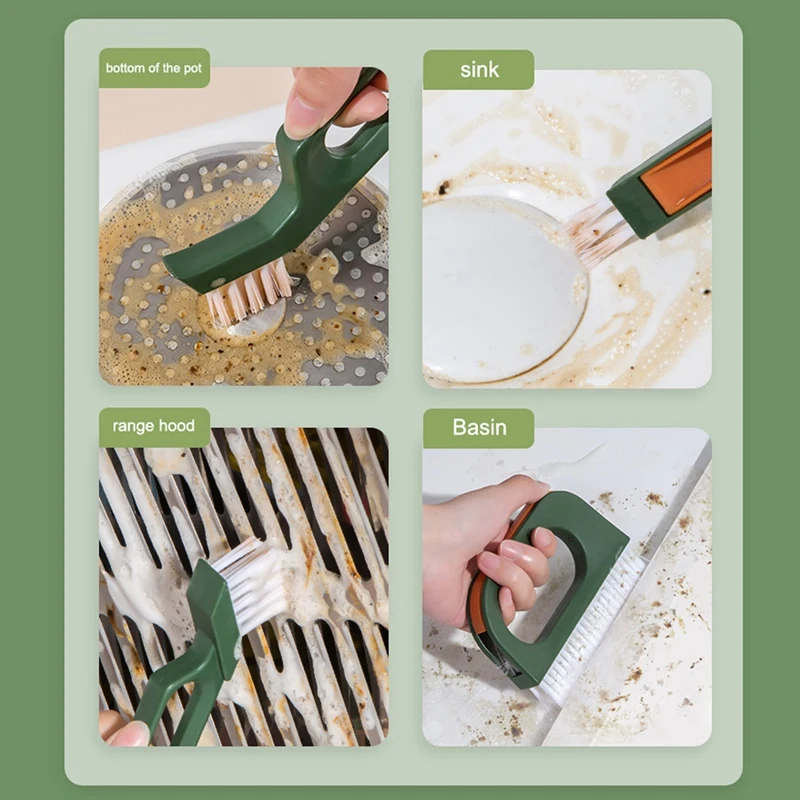 bottom of the pot

sink

range hood

Basin