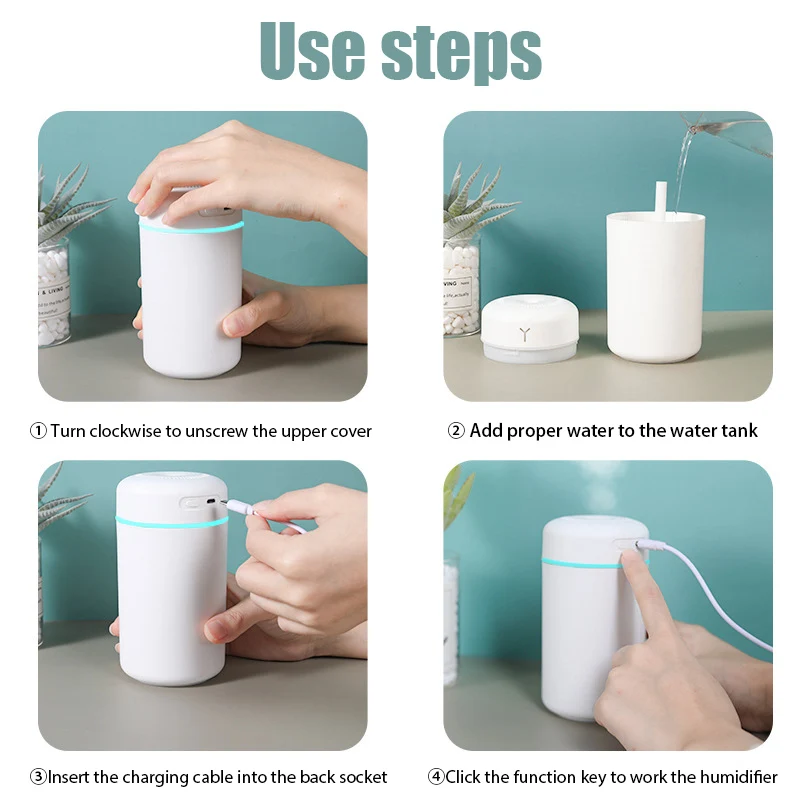 Use steps

① Turn clockwise to unscrew the upper cover

② Add proper water to the water tank

③Insert the charging cable into the back socket

④Click the function key to work the humidifier