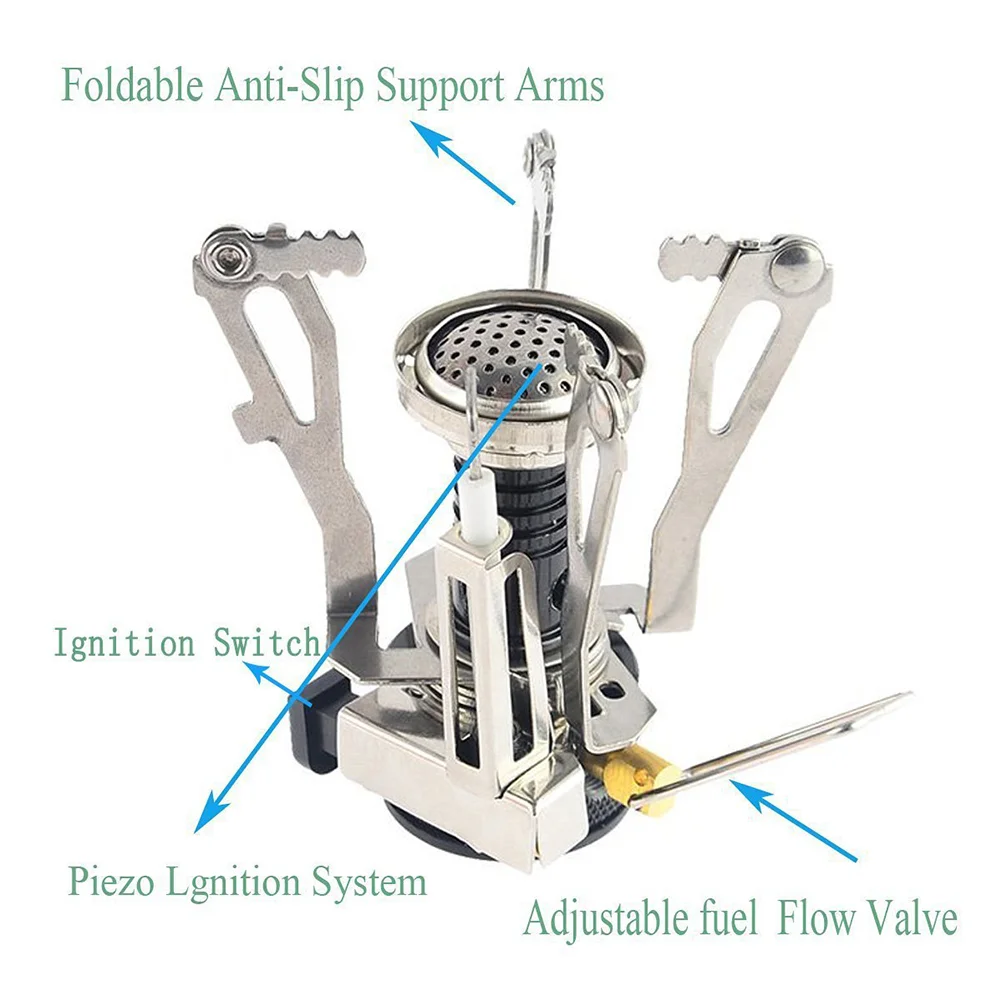 Foldable Anti-Slip Support Arms

Ignition Switch

Piezo Lgnition System

Adjustable fuel Flow Valve