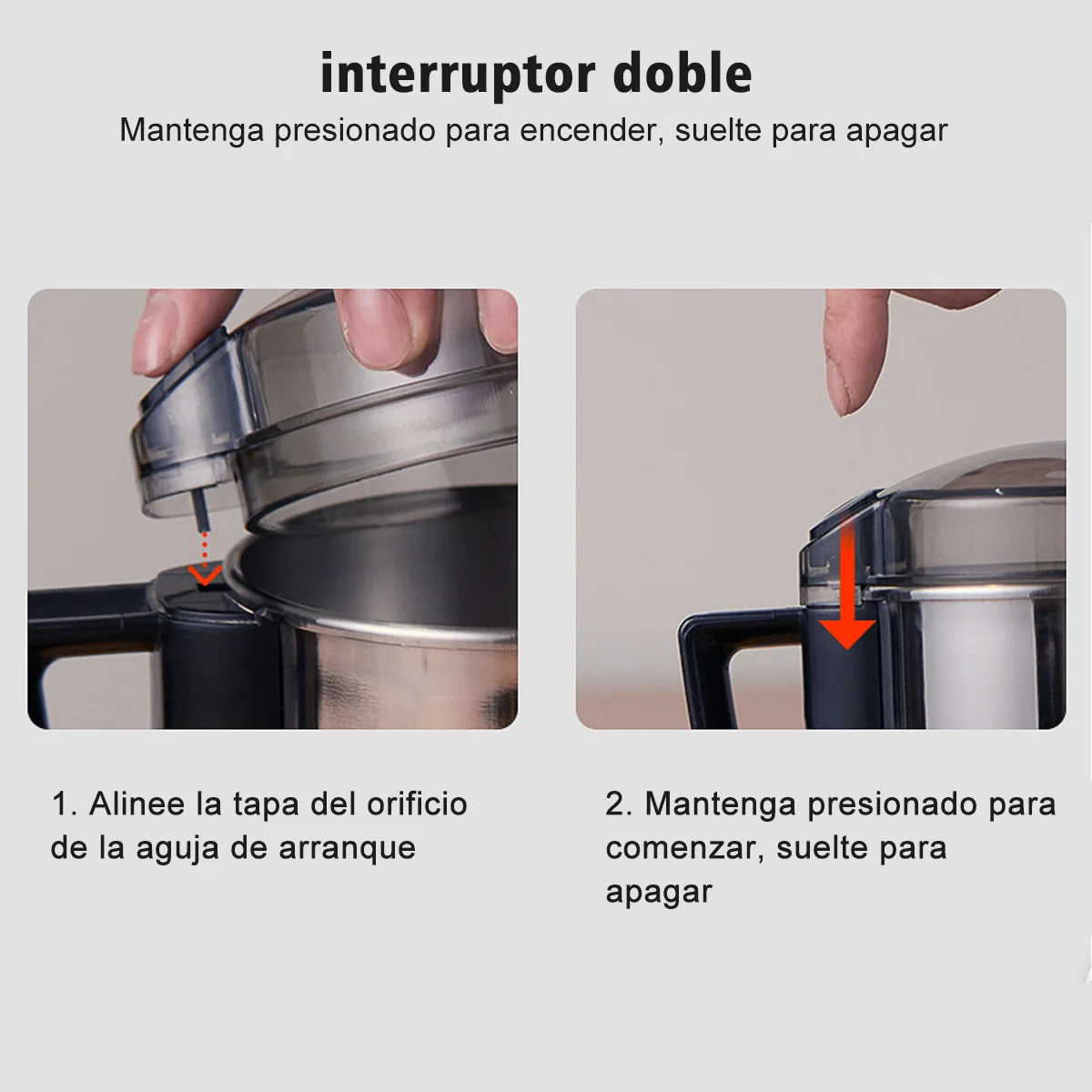 interruptor doble

Mantenga presionado para encender, suelte para apagar

1. Alinee la tapa del orificio de la aguja de arranque

2. Mantenga presionado para comenzar, suelte para apagar