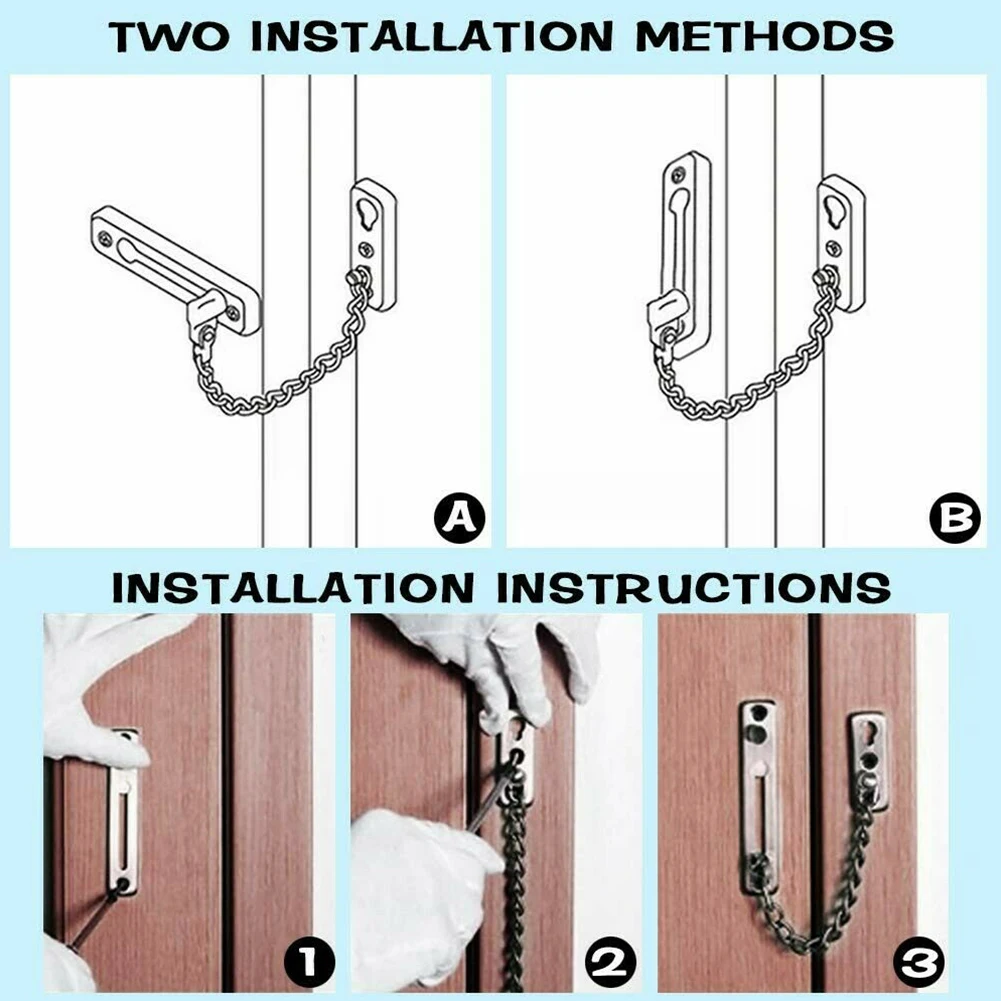 TWO INSTALLATION METHODS

A

B

INSTALLATION INSTRUCTIONS

1

2

3