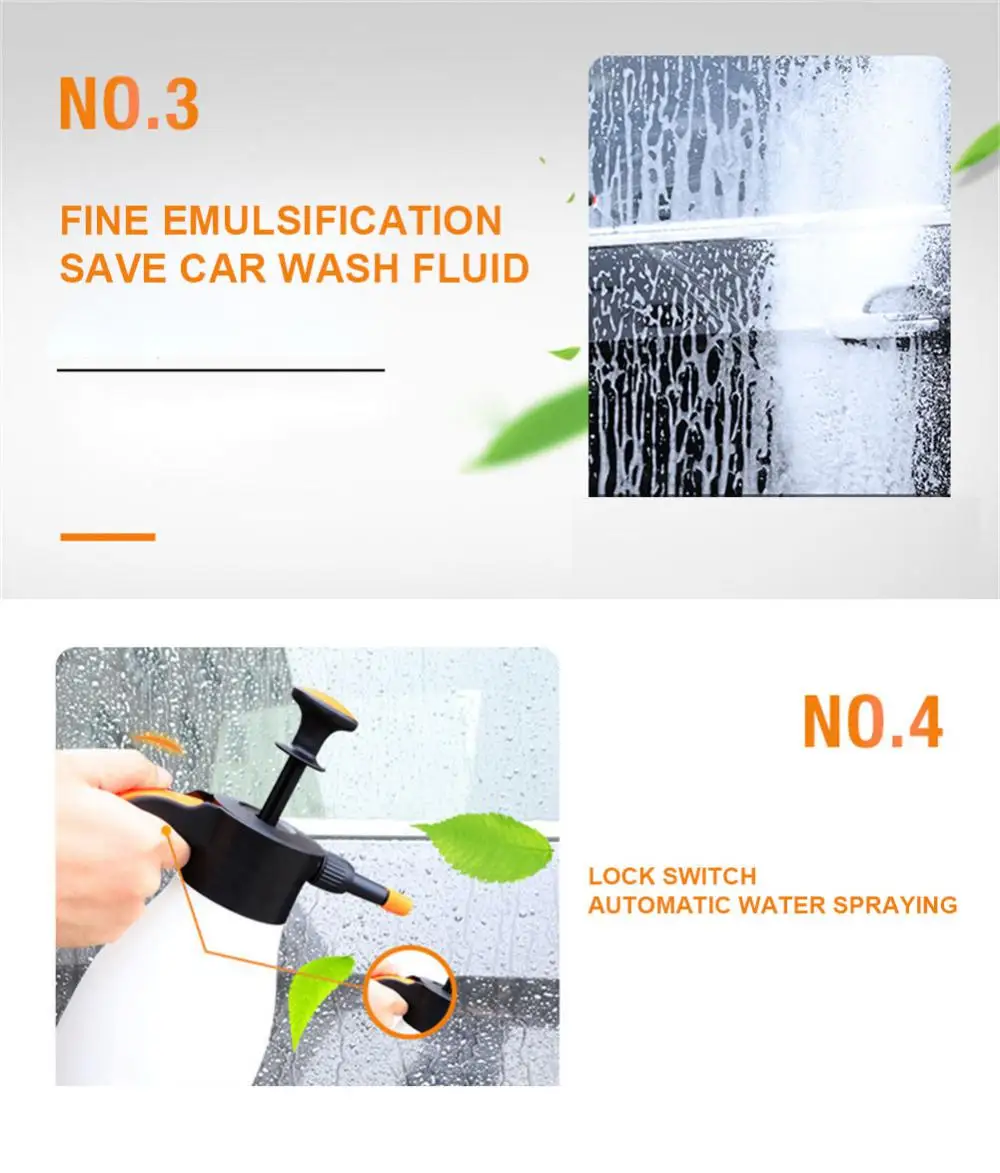 NO.3

FINE EMULSIFICATION
SAVE CAR WASH FLUID

NO.4

LOCK SWITCH
AUTOMATIC WATER SPRAYING