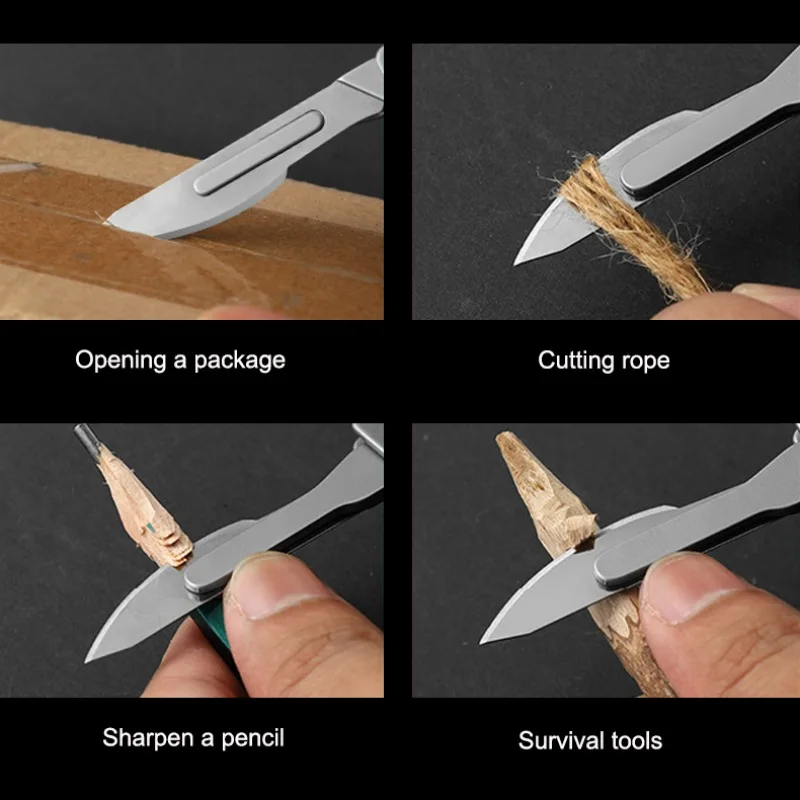 Opening a package

Cutting rope

Sharpen a pencil

Survival tools