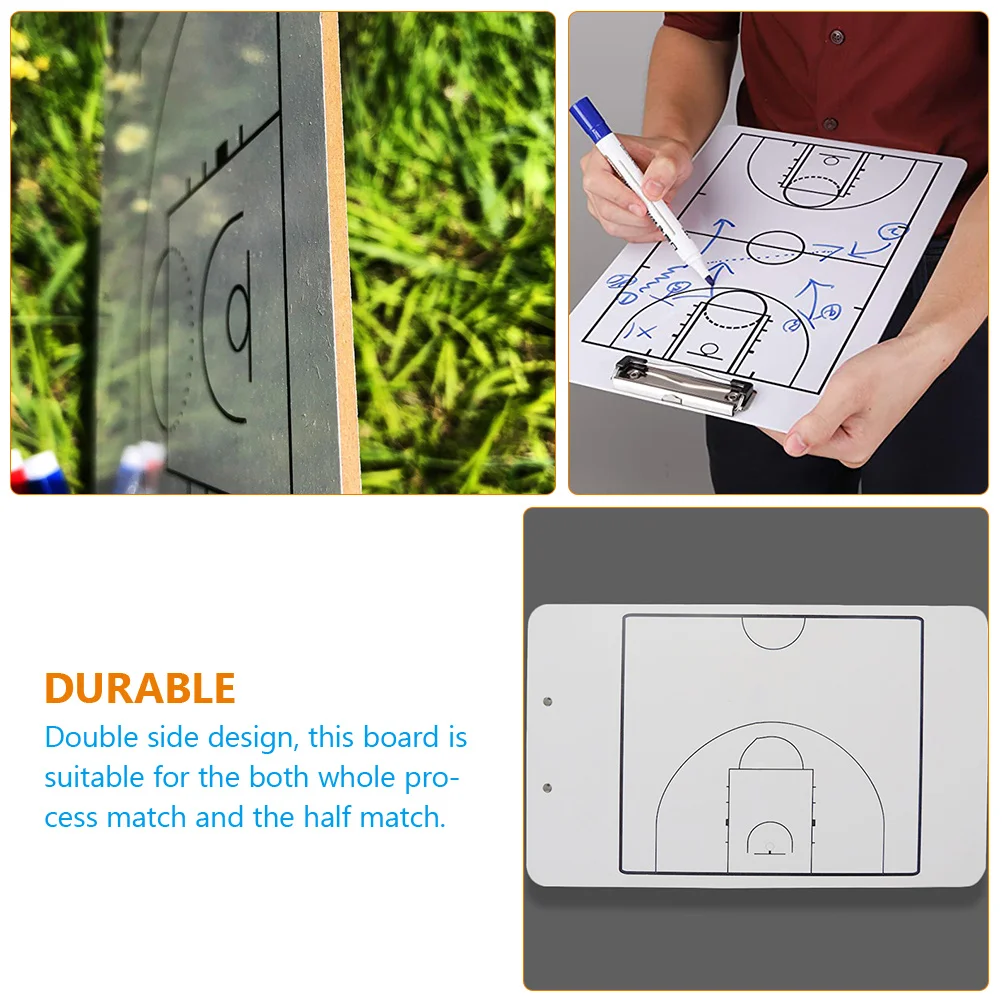 DURABLE

Double side design, this board is suitable for the both whole process match and the half match.