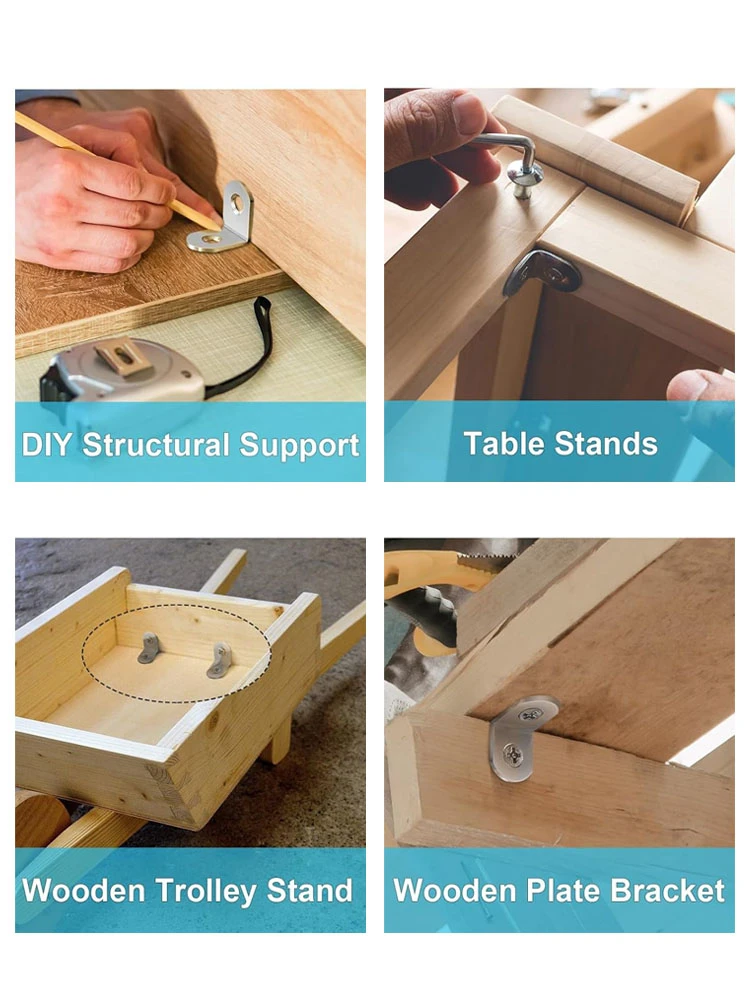 DIY Structural Support

Table Stands

Wooden Trolley Stand

Wooden Plate Bracket