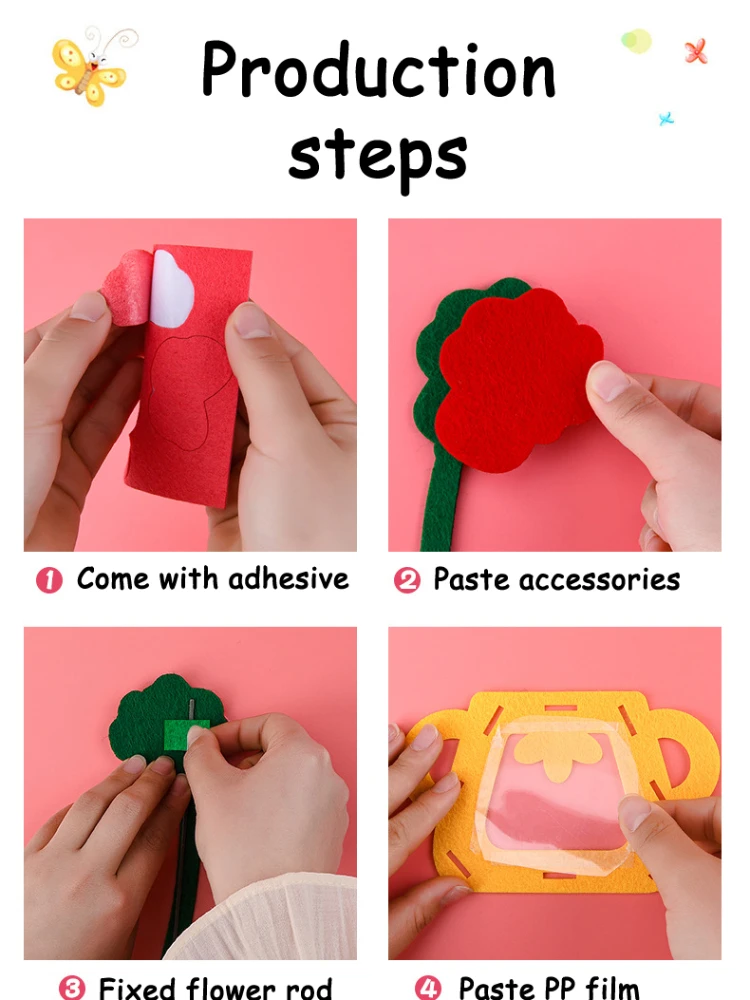 Production steps

1 Come with adhesive

2 Paste accessories

3 Fixed flower rod

4 Paste PP film