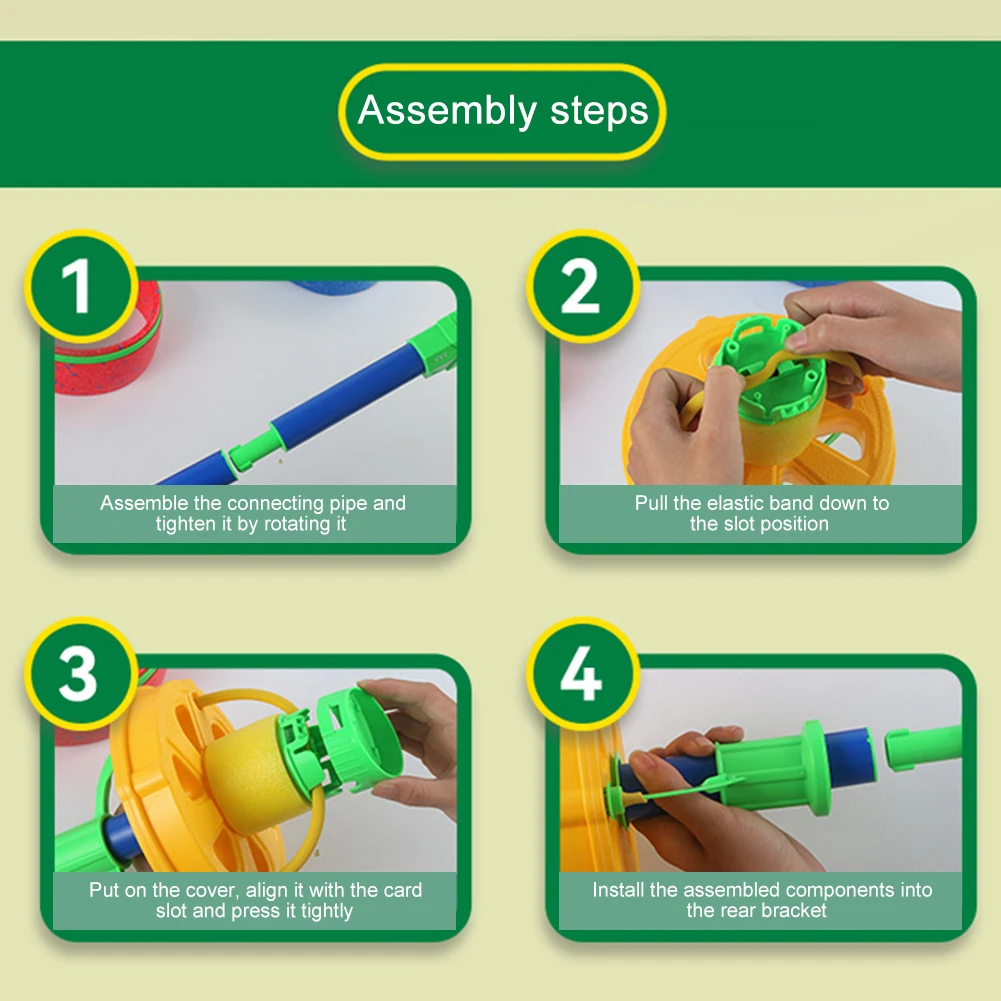 Assembly steps

1

Assemble the connecting pipe and tighten it by rotating it

2

Pull the elastic band down to the slot position

3

Put on the cover, align it with the card slot and press it tightly

4

Install the assembled components into the rear bracket