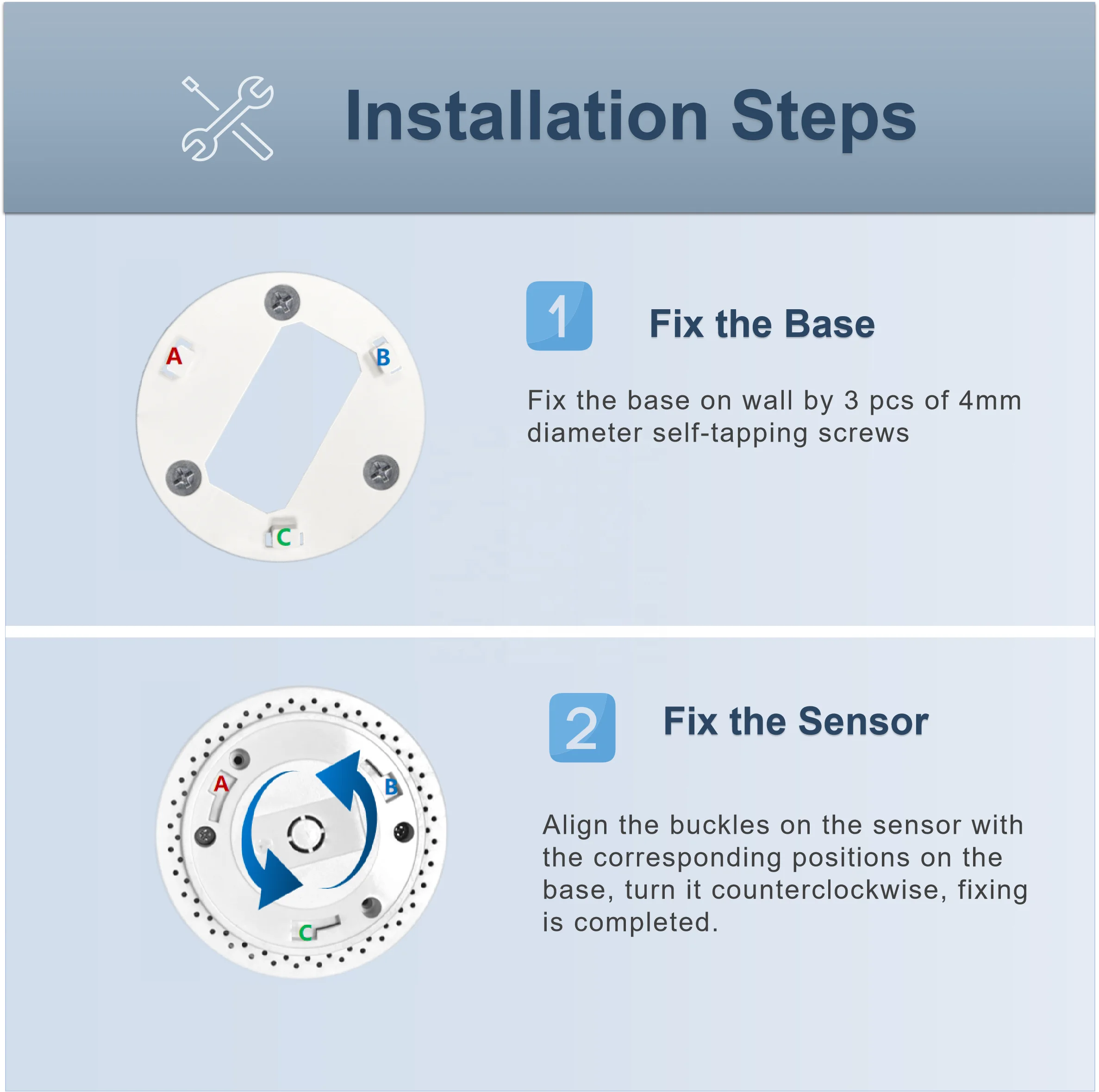 Installation Steps

A
B
C

1 Fix the Base

Fix the base on wall by 3 pcs of 4mm diameter self-tapping screws

A
B
C

2 Fix the Sensor

Align the buckles on the sensor with the corresponding positions on the base, turn it counterclockwise, fixing is completed.