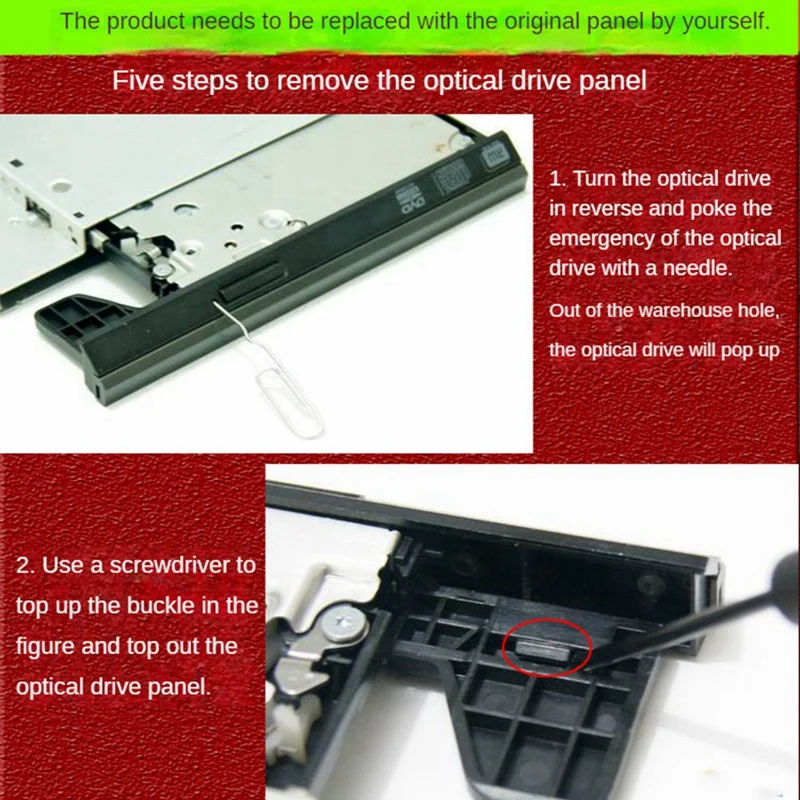 The product needs to be replaced with the original panel by yourself.

Five steps to remove the optical drive panel

DVD

1. Turn the optical drive in reverse and poke the emergency of the optical drive with a needle.

Out of the warehouse hole,

the optical drive will pop up

2. Use a screwdriver to top up the buckle in the figure and top out the optical drive panel.