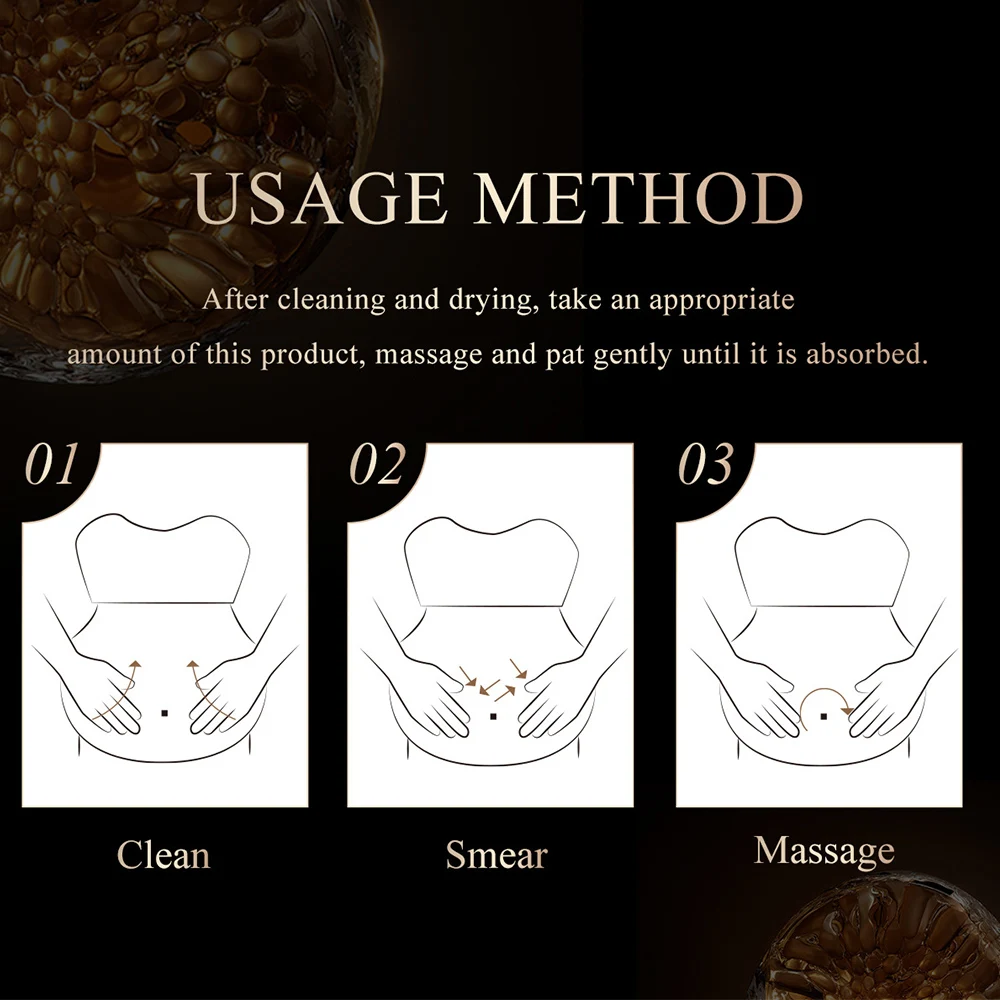 USAGE METHOD

After cleaning and drying, take an appropriate amount of this product, massage and pat gently until it is absorbed.

01

Clean

02

Smear

03

Massage