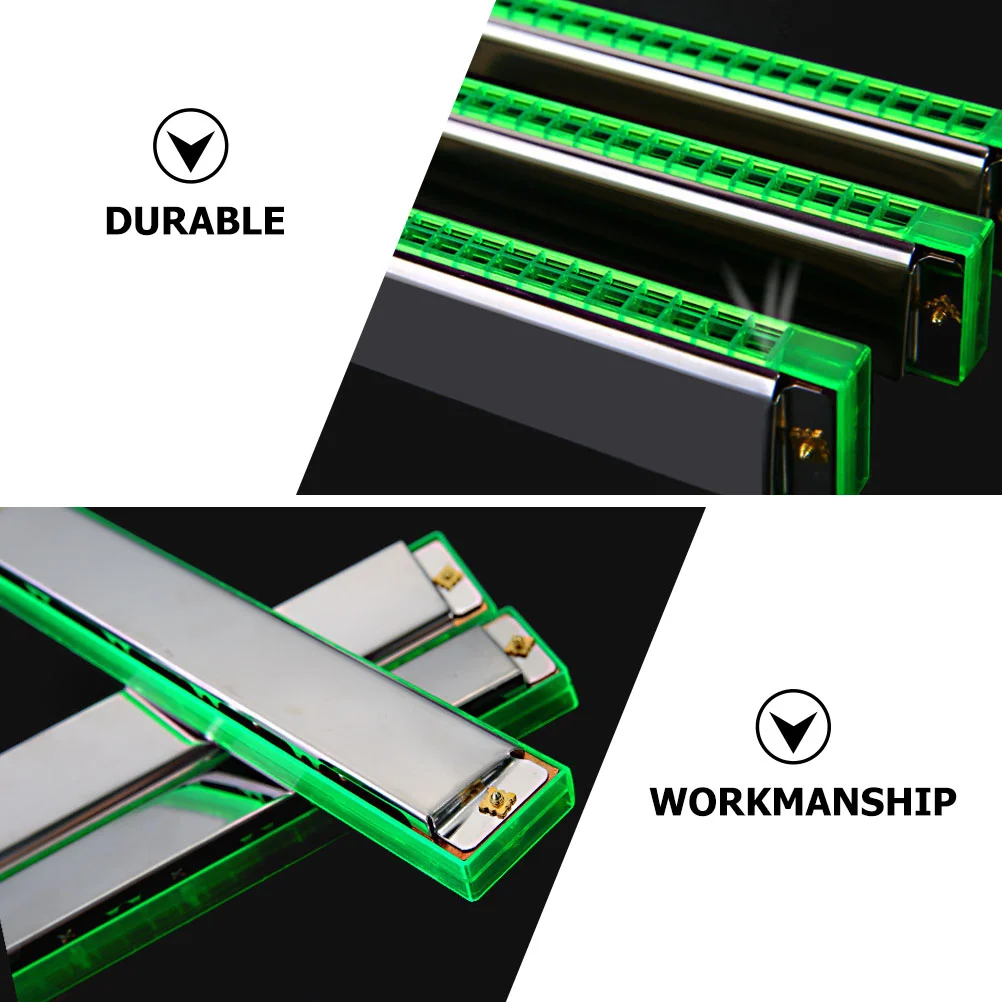 DURABLE

WORKMANSHIP