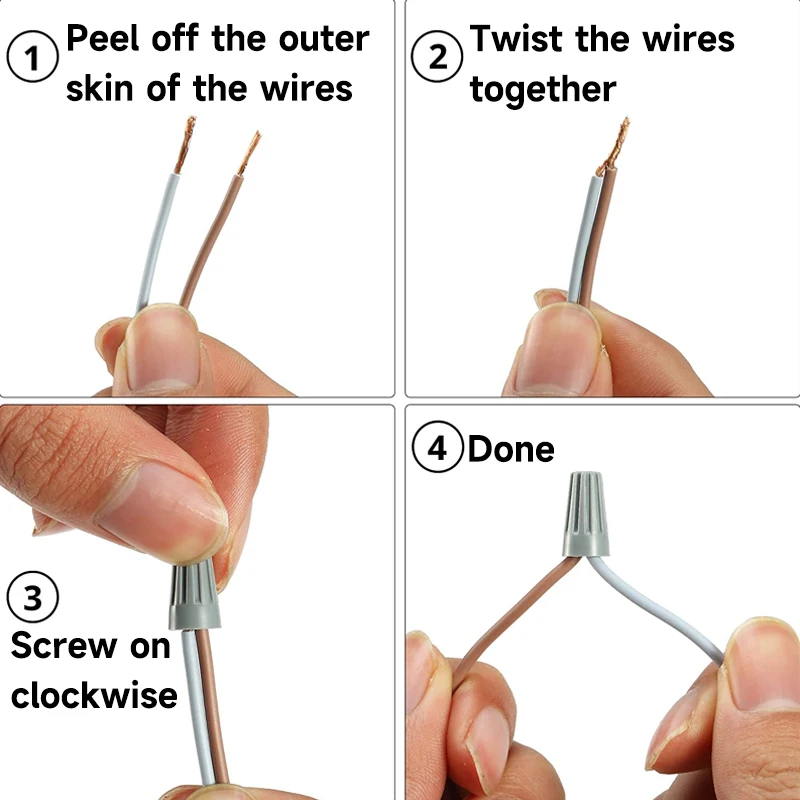 1 Peel off the outer skin of the wires

2 Twist the wires together

3 Screw on clockwise

4 Done