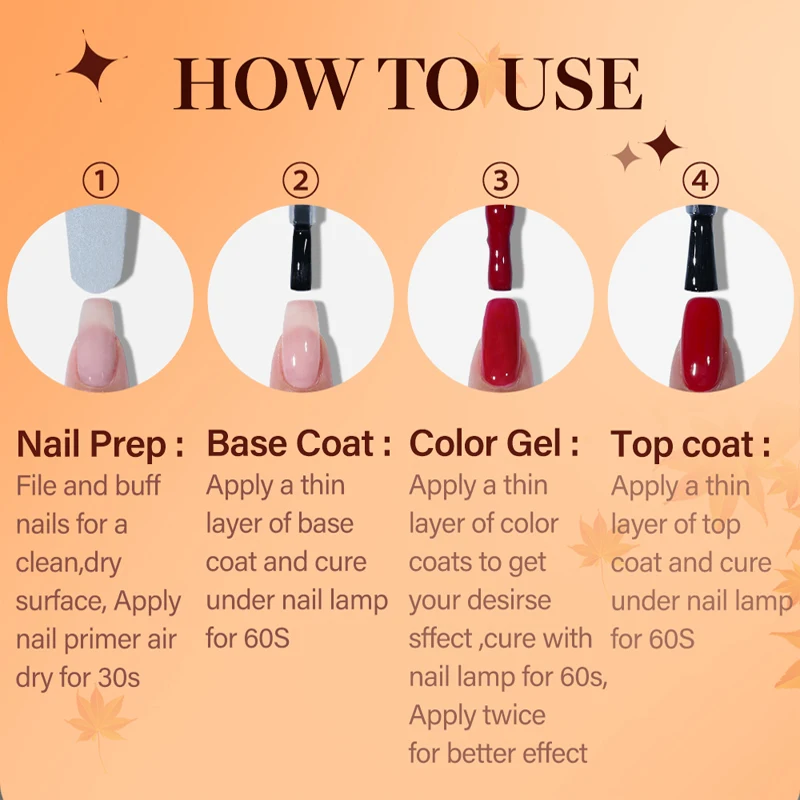 HOW TO USE

①

Nail Prep :
File and buff nails for a clean,dry surface, Apply nail primer air dry for 30s

②

Base Coat :
Apply a thin layer of base coat and cure under nail lamp for 60S

③

Color Gel :
Apply a thin layer of color coats to get your desirse sffect ,cure with nail lamp for 60s, Apply twice for better effect

④

Top coat :
Apply a thin layer of top coat and cure under nail lamp for 60S