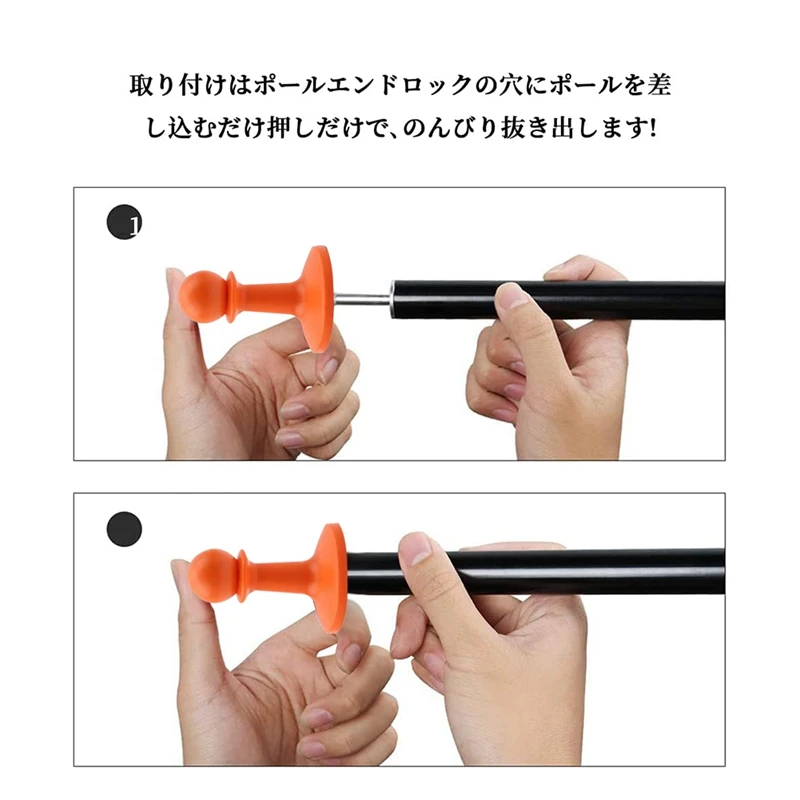 取り付けはポールエンドロックの穴にポールを差し込むだけ押しだけで、のんびり抜き出します!

1