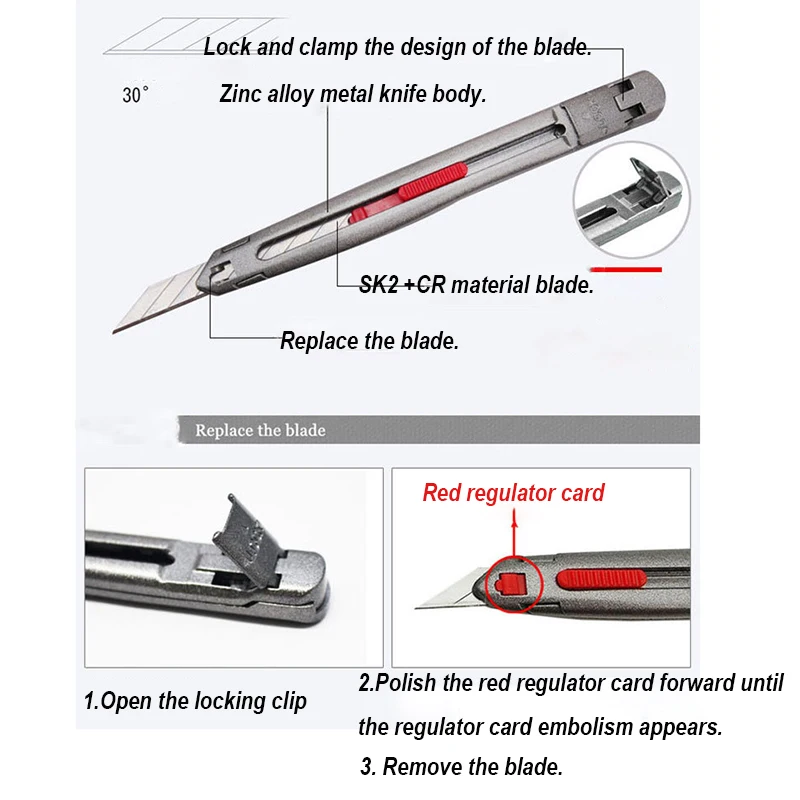 Lock and clamp the design of the blade.

30°

Zinc alloy metal knife body.

SK2 +CR material blade.

Replace the blade.

Replace the blade

Red regulator card

1.Open the locking clip

2.Polish the red regulator card forward until the regulator card embolism appears.

3. Remove the blade.