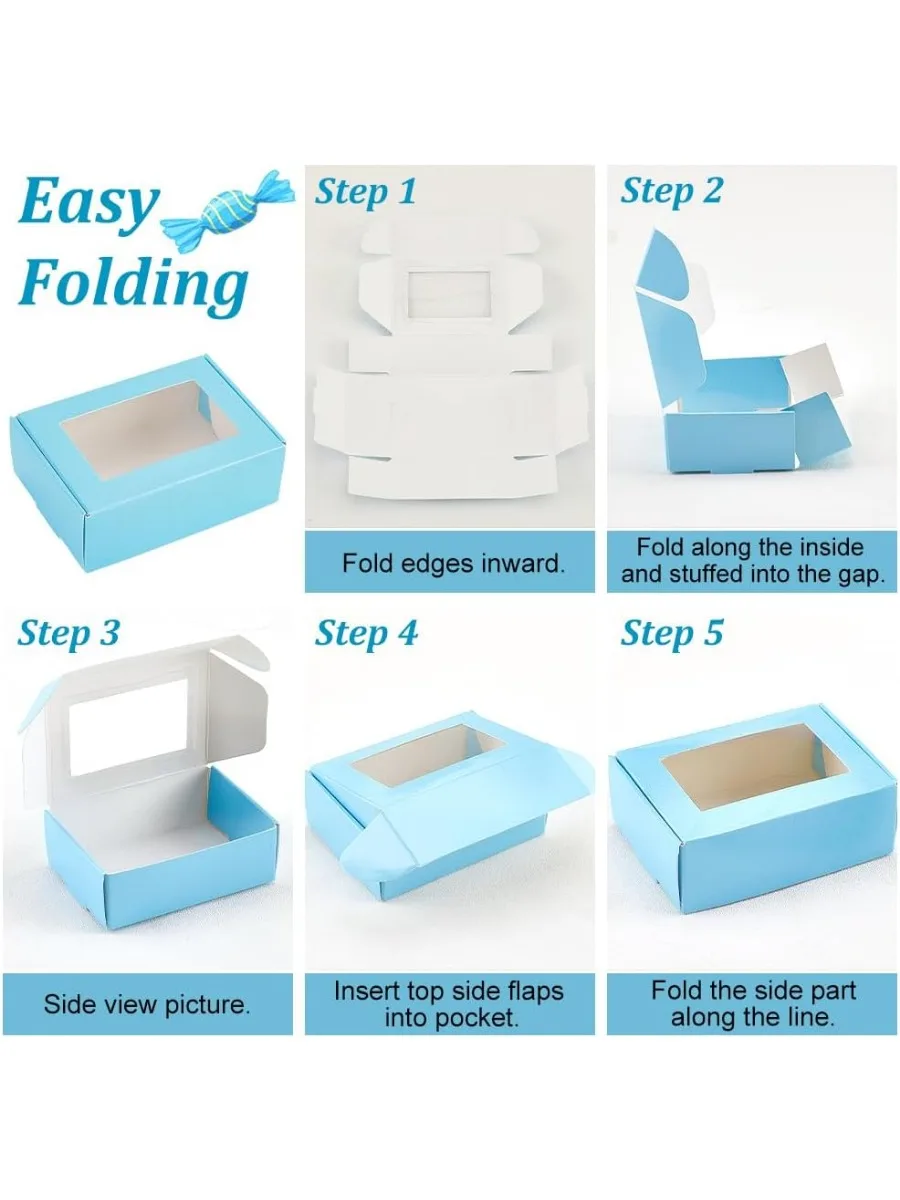 Easy Folding

Step 1

Fold edges inward.

Step 2

Fold along the inside and stuffed into the gap.

Step 3

Side view picture.

Step 4

Insert top side flaps into pocket.

Step 5

Fold the side part along the line.