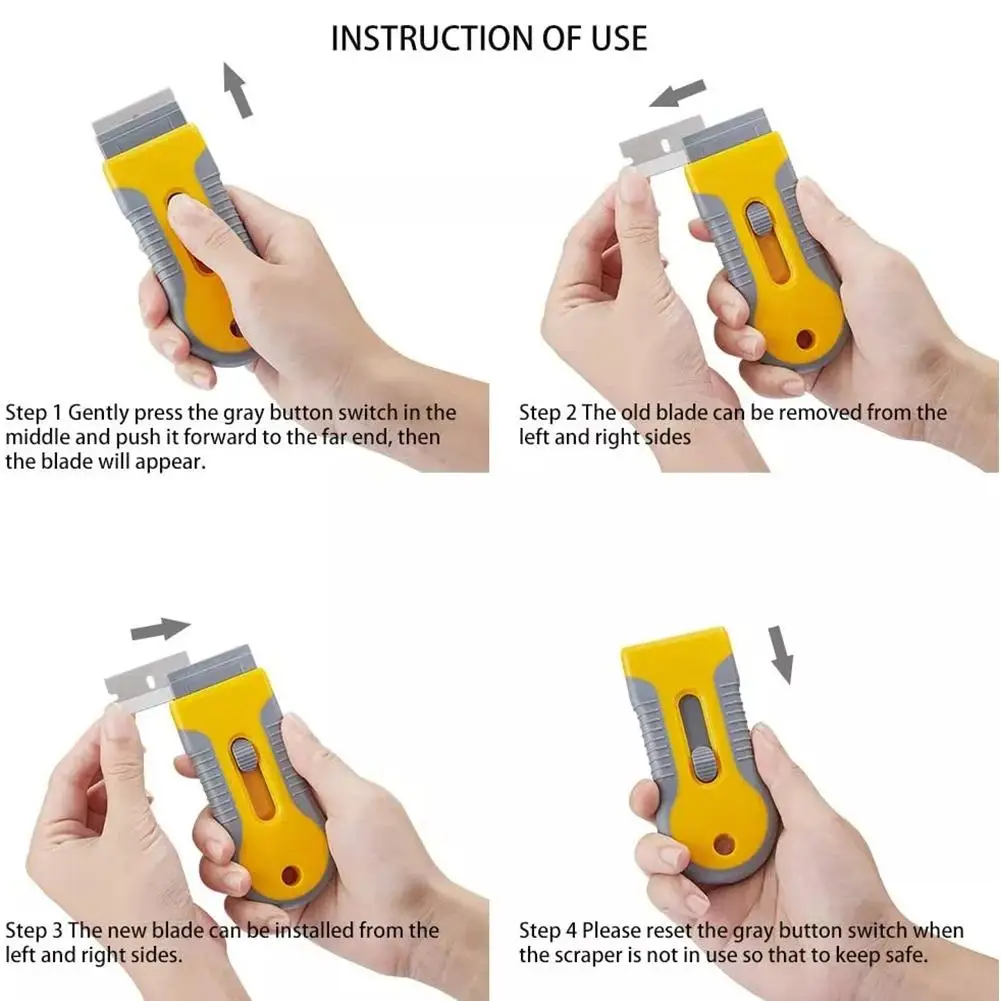 INSTRUCTION OF USE

Step 1 Gently press the gray button switch in the middle and push it forward to the far end, then the blade will appear.

Step 2 The old blade can be removed from the left and right sides

Step 3 The new blade can be installed from the left and right sides.

Step 4 Please reset the gray button switch when the scraper is not in use so that to keep safe.