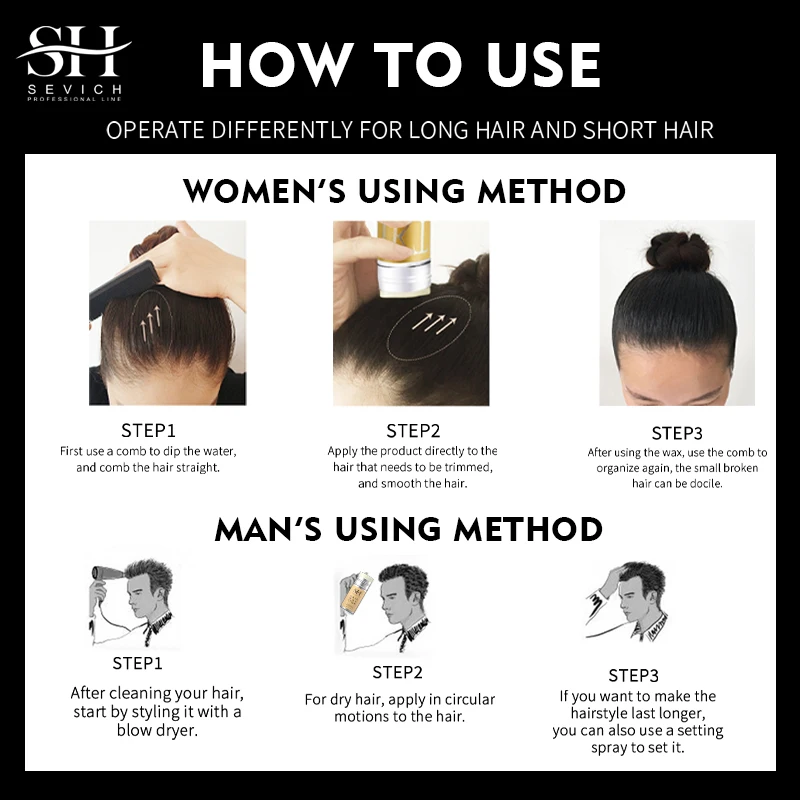 SH
SEVICH
PROFESSIONAL LINE

HOW TO USE

OPERATE DIFFERENTLY FOR LONG HAIR AND SHORT HAIR

WOMEN'S USING METHOD

STEP1
First use a comb to dip the water, and comb the hair straight.

STEP2
Apply the product directly to the hair that needs to be trimmed, and smooth the hair.

STEP3
After using the wax, use the comb to organize again, the small broken hair can be docile.

MAN'S USING METHOD

STEP1
After cleaning your hair, start by styling it with a blow dryer.

STEP2
For dry hair, apply in circular motions to the hair.

STEP3
If you want to make the hairstyle last longer, you can also use a setting spray to set it.