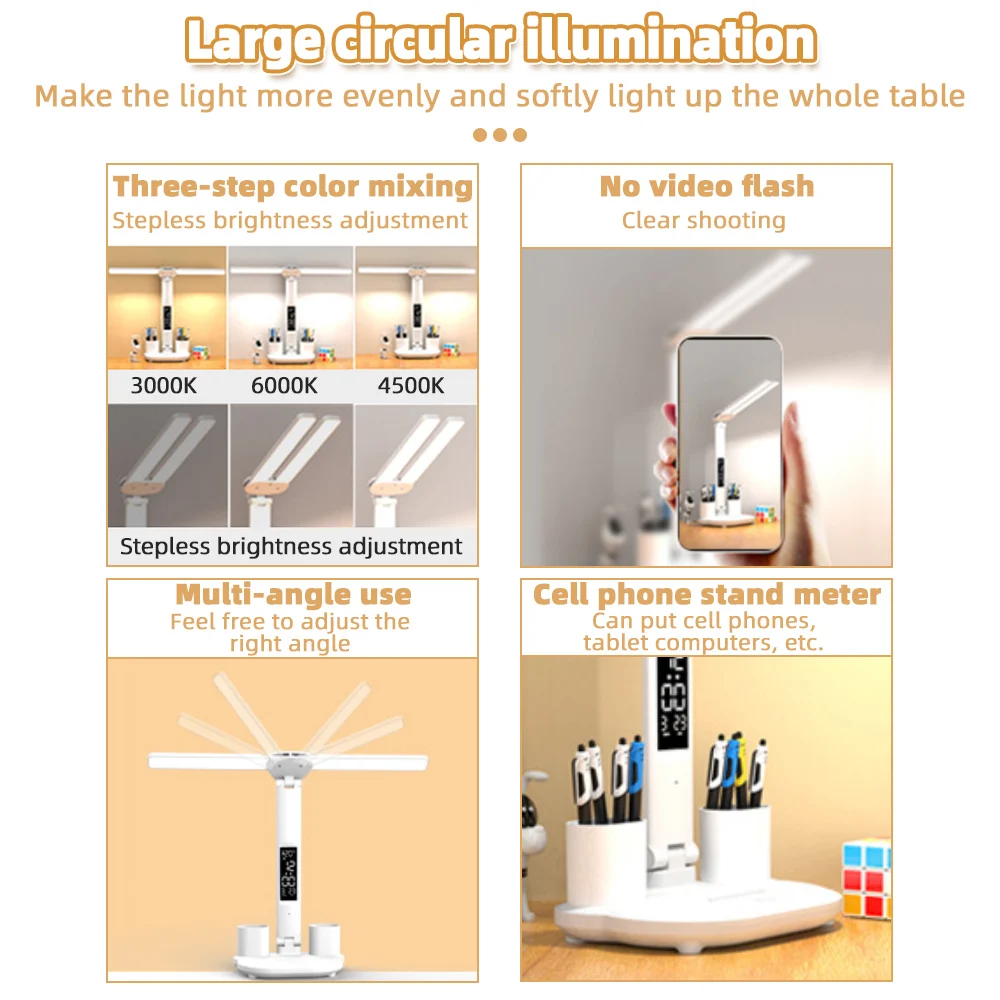 Large circular illumination

Make the light more evenly and softly light up the whole table

Three-step color mixing
Stepless brightness adjustment

3000K
6000K
4500K

Stepless brightness adjustment

No video flash
Clear shooting

Multi-angle use
Feel free to adjust the right angle

Cell phone stand meter
Can put cell phones, tablet computers, etc.