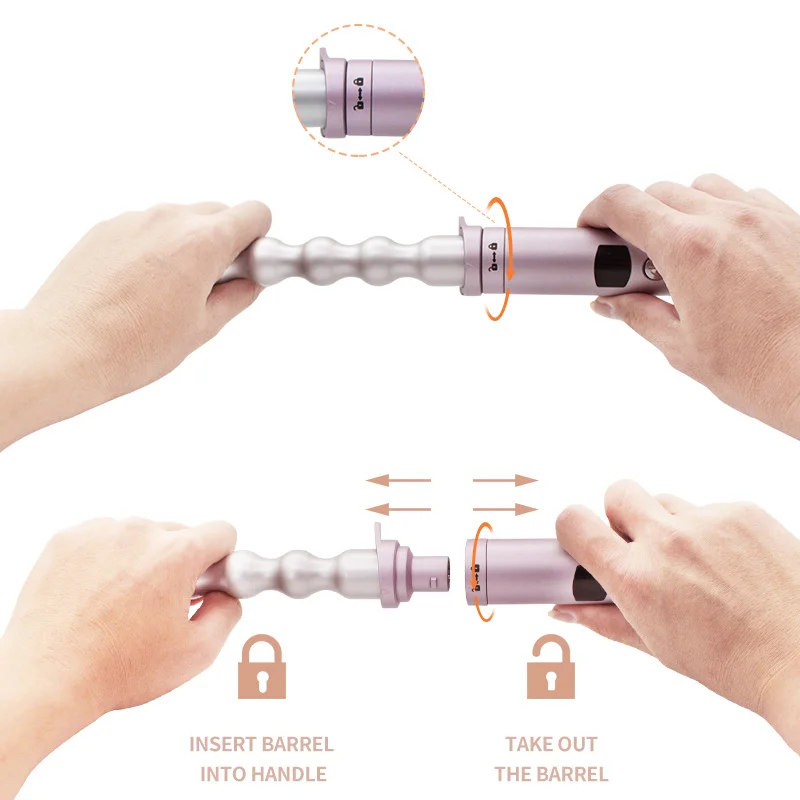 INSERT BARREL INTO HANDLE

TAKE OUT THE BARREL