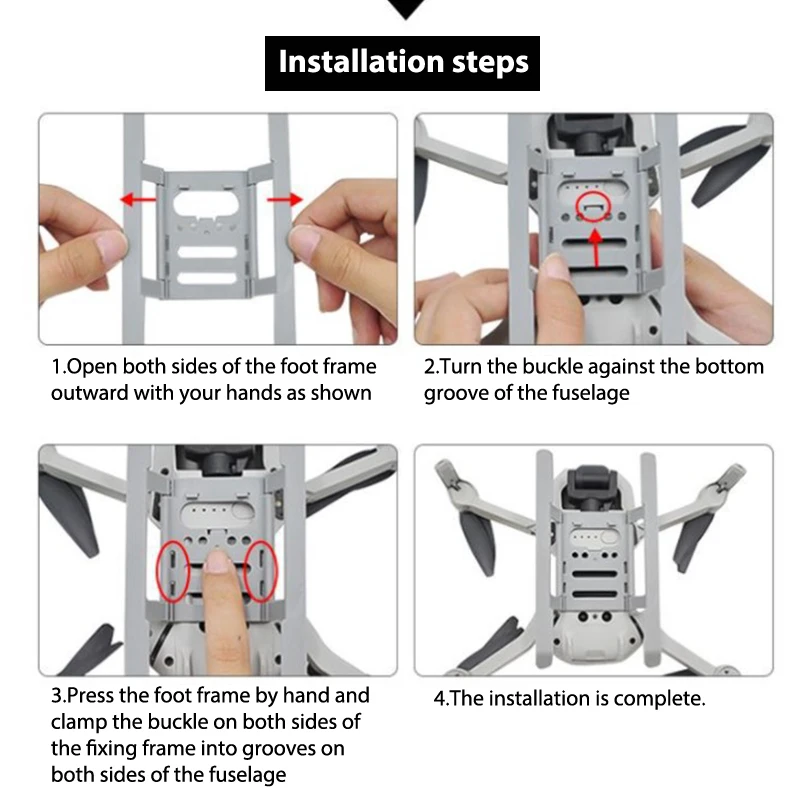 Installation steps

1.Open both sides of the foot frame outward with your hands as shown

2.Turn the buckle against the bottom groove of the fuselage

3.Press the foot frame by hand and clamp the buckle on both sides of the fixing frame into grooves on both sides of the fuselage

4.The installation is complete.