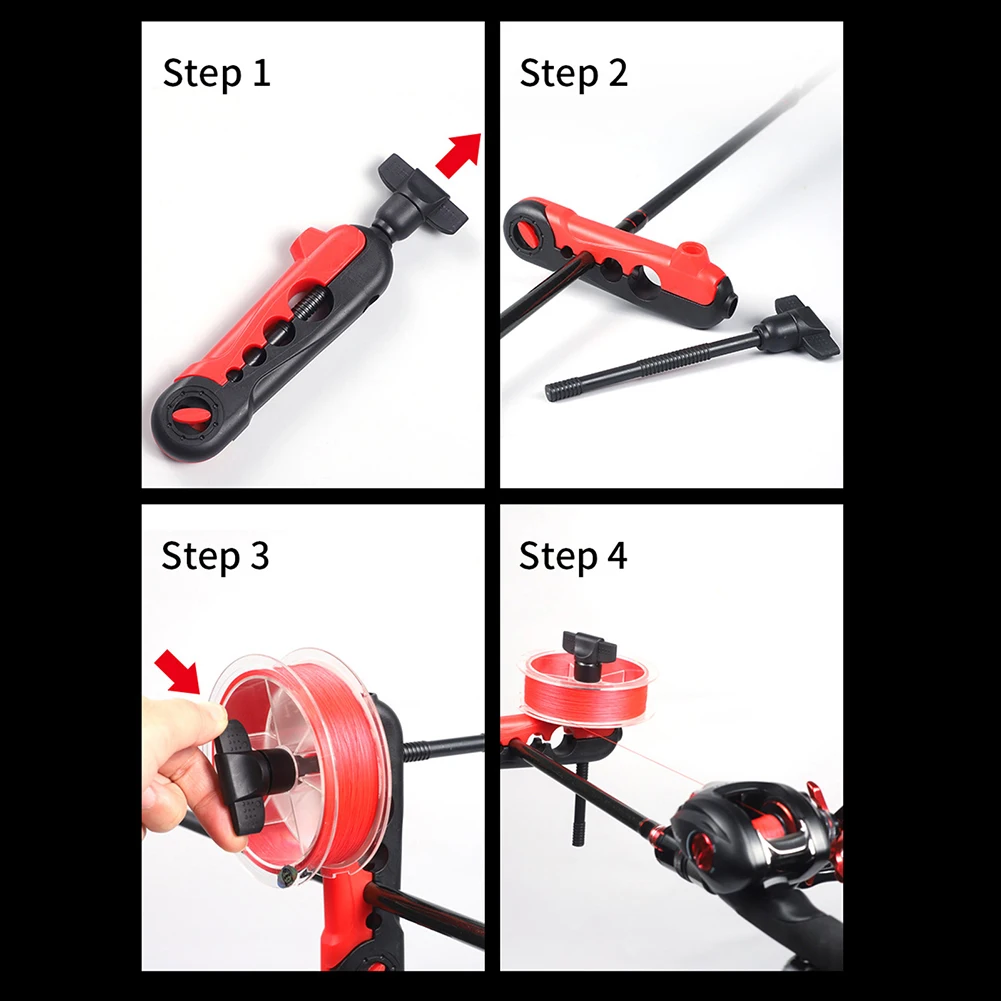 Step 1

Step 2

Step 3

Step 4