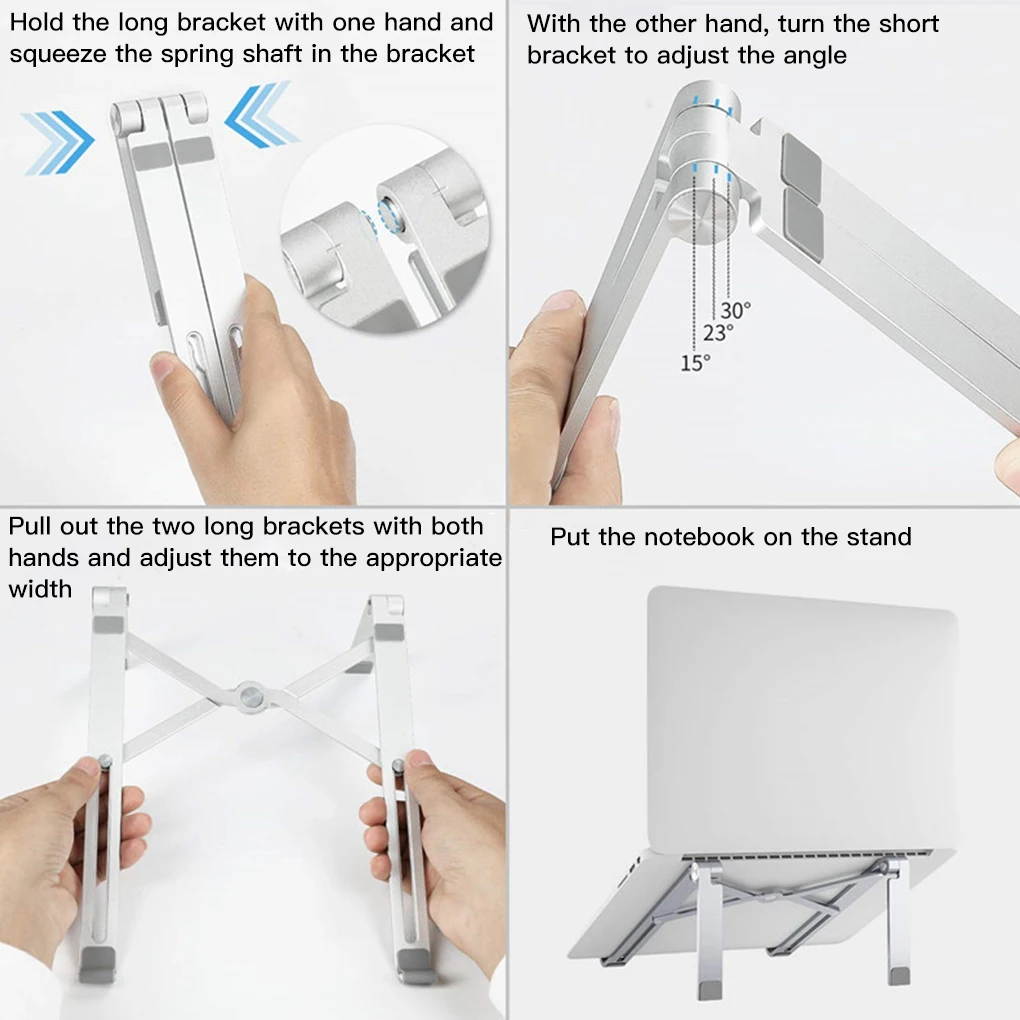 Hold the long bracket with one hand and squeeze the spring shaft in the bracket

With the other hand, turn the short bracket to adjust the angle

30°
23°
15°

Pull out the two long brackets with both hands and adjust them to the appropriate width

Put the notebook on the stand