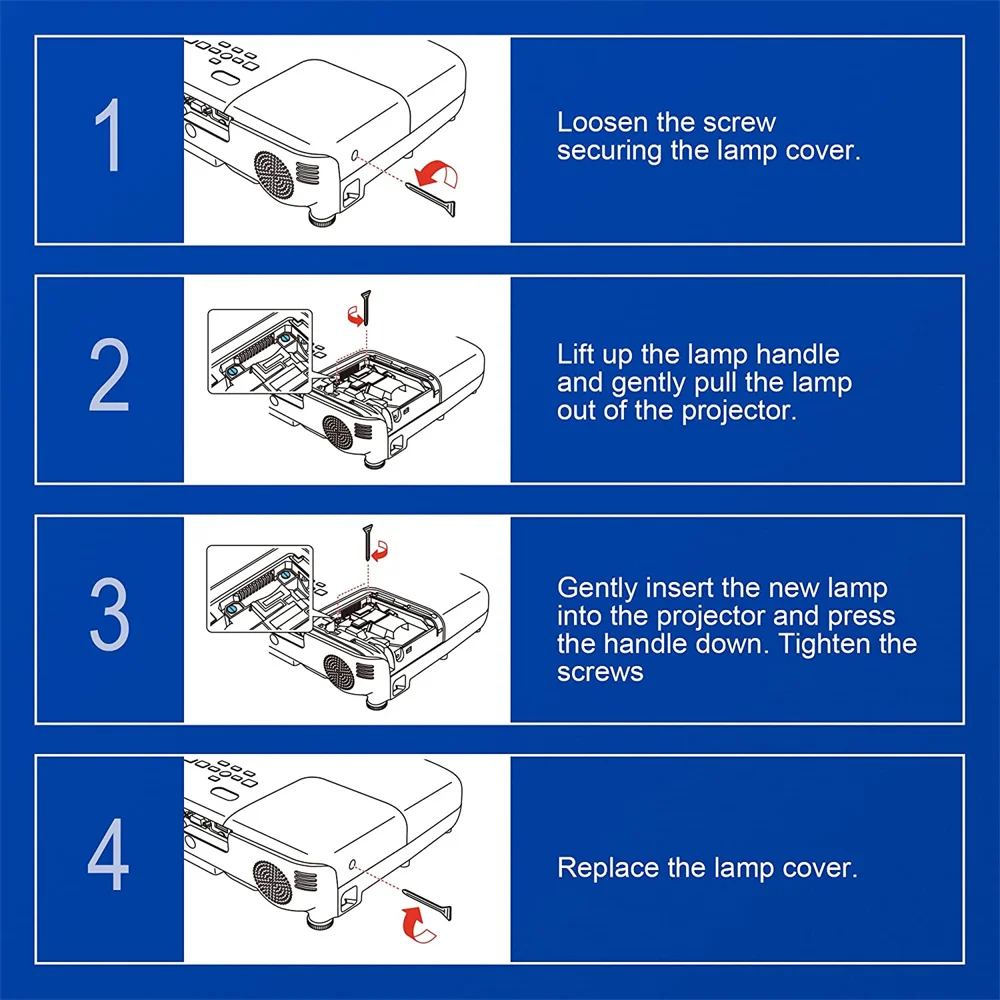 1

Loosen the screw securing the lamp cover.

2

Lift up the lamp handle and gently pull the lamp out of the projector.

3

Gently insert the new lamp into the projector and press the handle down. Tighten the screws

4

Replace the lamp cover.