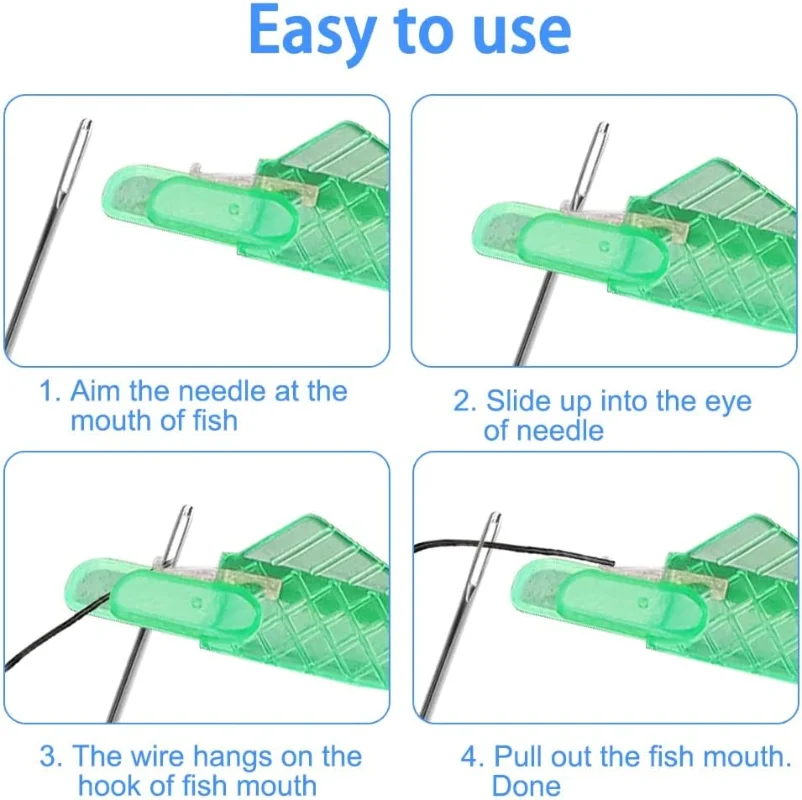 Easy to use

1. Aim the needle at the mouth of fish

2. Slide up into the eye of needle

3. The wire hangs on the hook of fish mouth

4. Pull out the fish mouth. Done