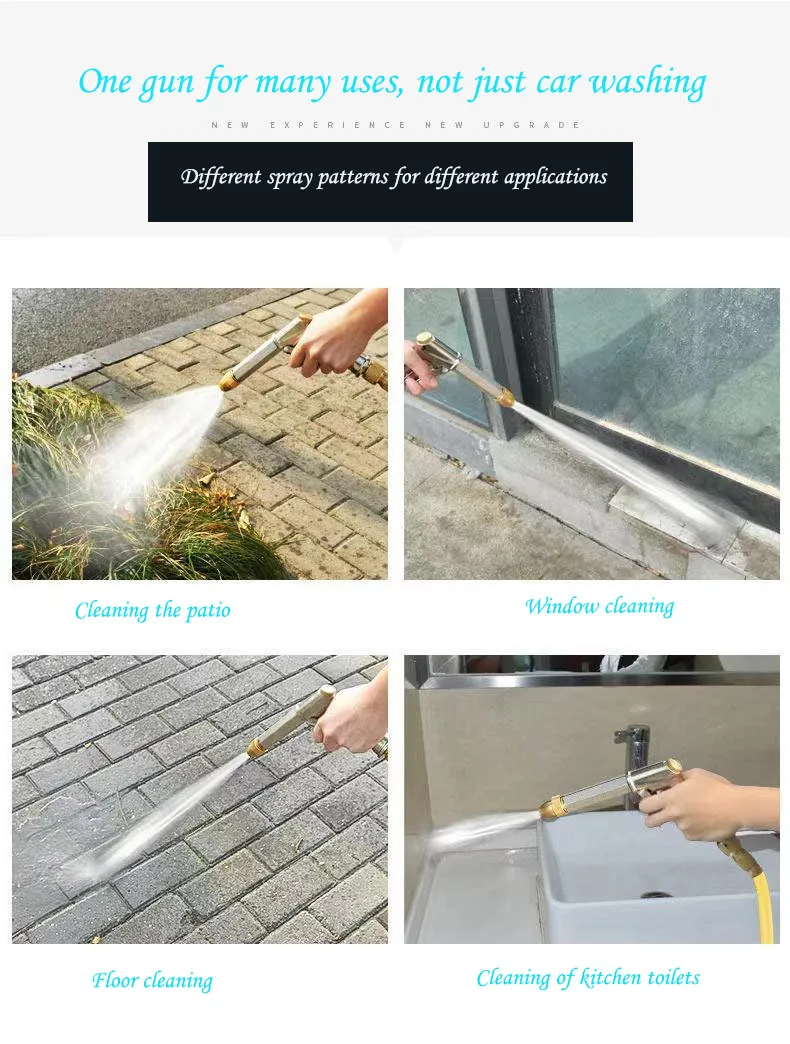 One gun for many uses, not just car washing

NEW EXPERIENCE NEW UPGRADE

Different spray patterns for different applications

Cleaning the patio

Window cleaning

Floor cleaning

Cleaning of kitchen toilets