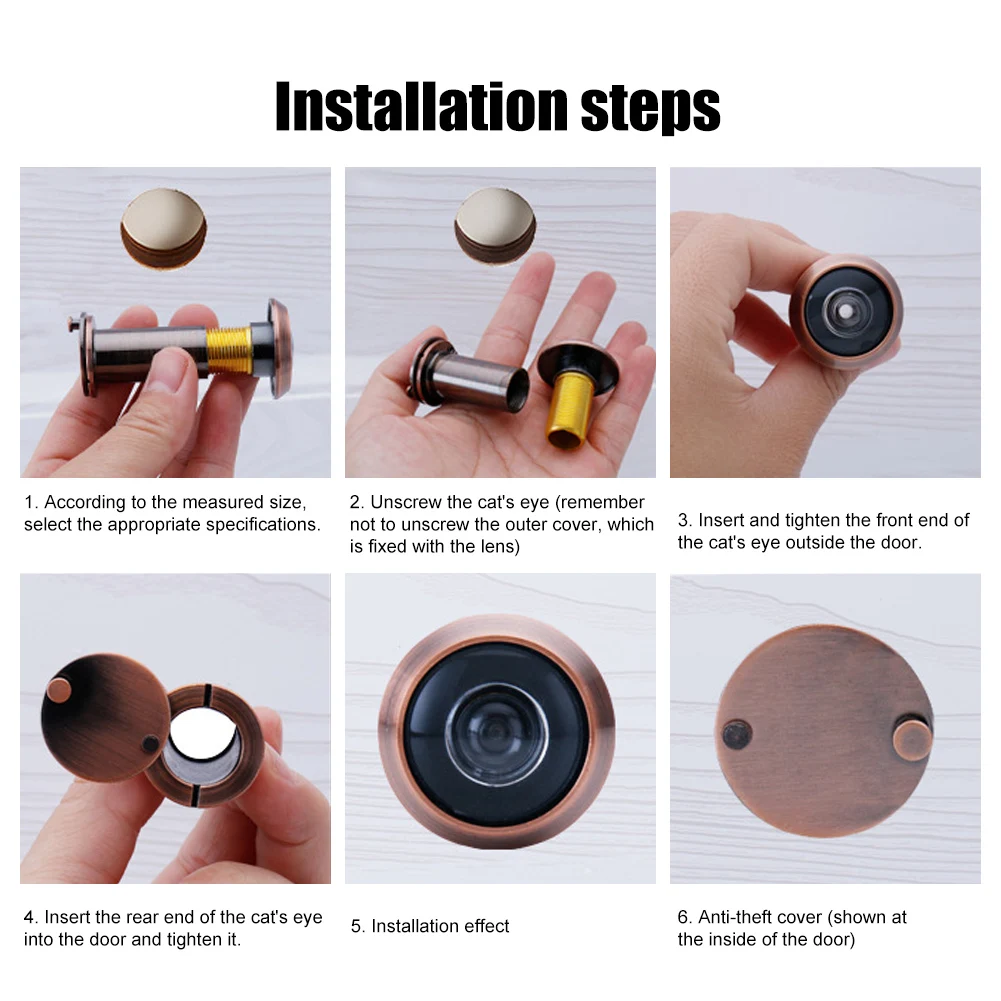 Installation steps

1. According to the measured size, select the appropriate specifications.

2. Unscrew the cat's eye (remember not to unscrew the outer cover, which is fixed with the lens)

3. Insert and tighten the front end of the cat's eye outside the door.

4. Insert the rear end of the cat's eye into the door and tighten it.

5. Installation effect

6. Anti-theft cover (shown at the inside of the door)