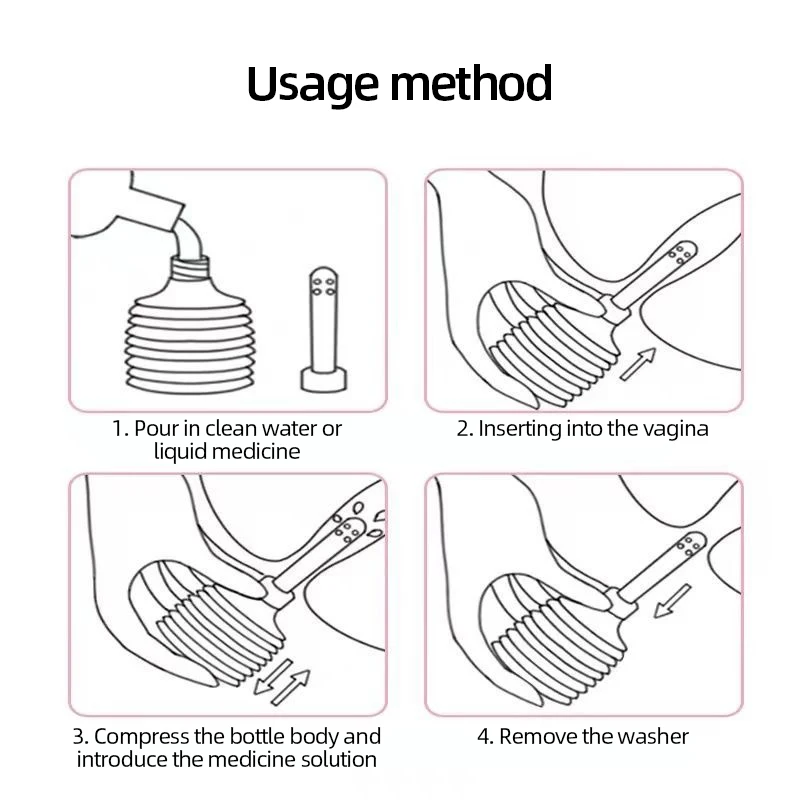 Usage method

1. Pour in clean water or liquid medicine

2. Inserting into the vagina

3. Compress the bottle body and introduce the medicine solution

4. Remove the washer