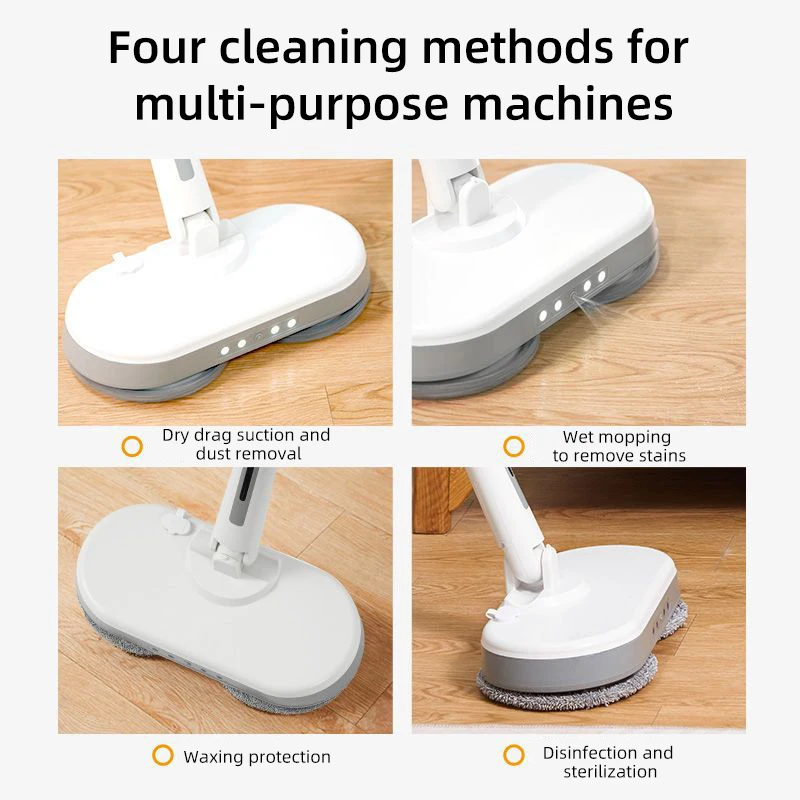 Four cleaning methods for multi-purpose machines

Dry drag suction and dust removal

Wet mopping to remove stains

Waxing protection

Disinfection and sterilization