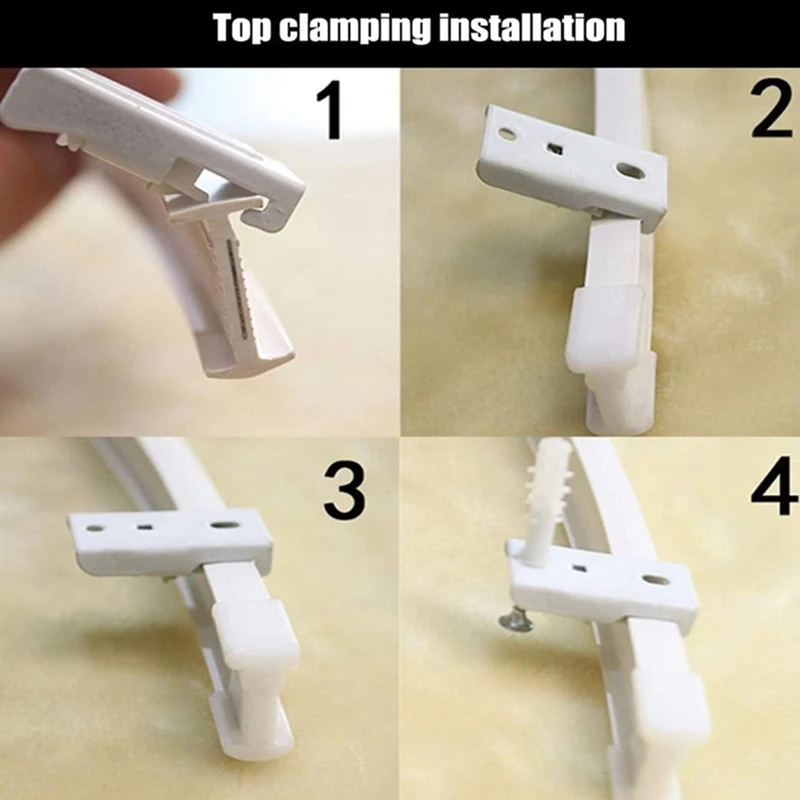 Top clamping installation

1

2

3

4