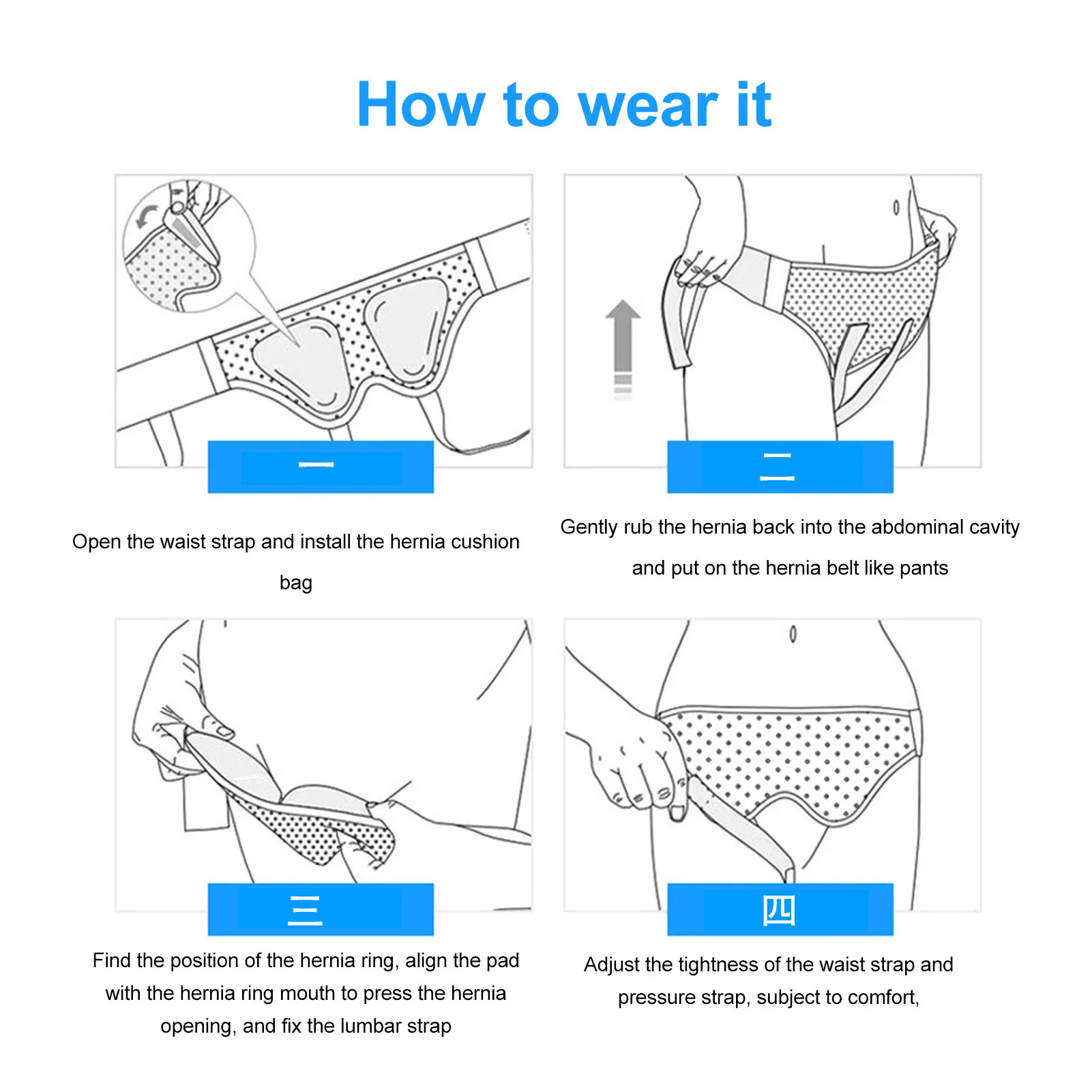 How to wear it

一

Open the waist strap and install the hernia cushion bag

二

Gently rub the hernia back into the abdominal cavity and put on the hernia belt like pants

三

Find the position of the hernia ring, align the pad with the hernia ring mouth to press the hernia opening, and fix the lumbar strap

四

Adjust the tightness of the waist strap and pressure strap, subject to comfort,