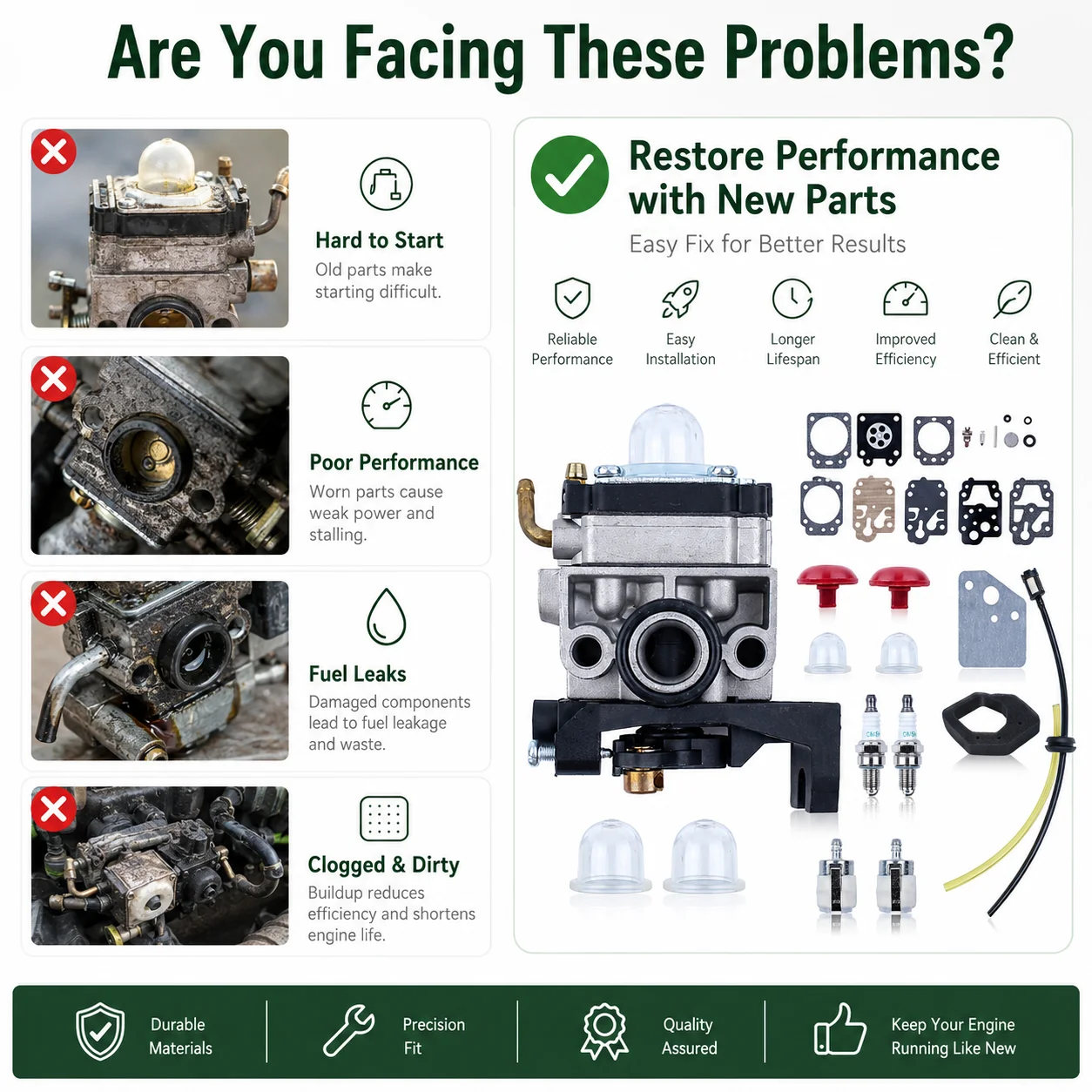 Are You Facing These Problems?

Hard to Start
Old parts make starting difficult.

Poor Performance
Worn parts cause weak power and stalling.

Fuel Leaks
Damaged components lead to fuel leakage and waste.

Clogged & Dirty
Buildup reduces efficiency and shortens engine life.

Restore Performance with New Parts
Easy Fix for Better Results

Reliable Performance

Easy Installation

Longer Lifespan

Improved Efficiency

Clean & Efficient

Durable Materials

Precision Fit

Quality Assured

Keep Your Engine Running Like New