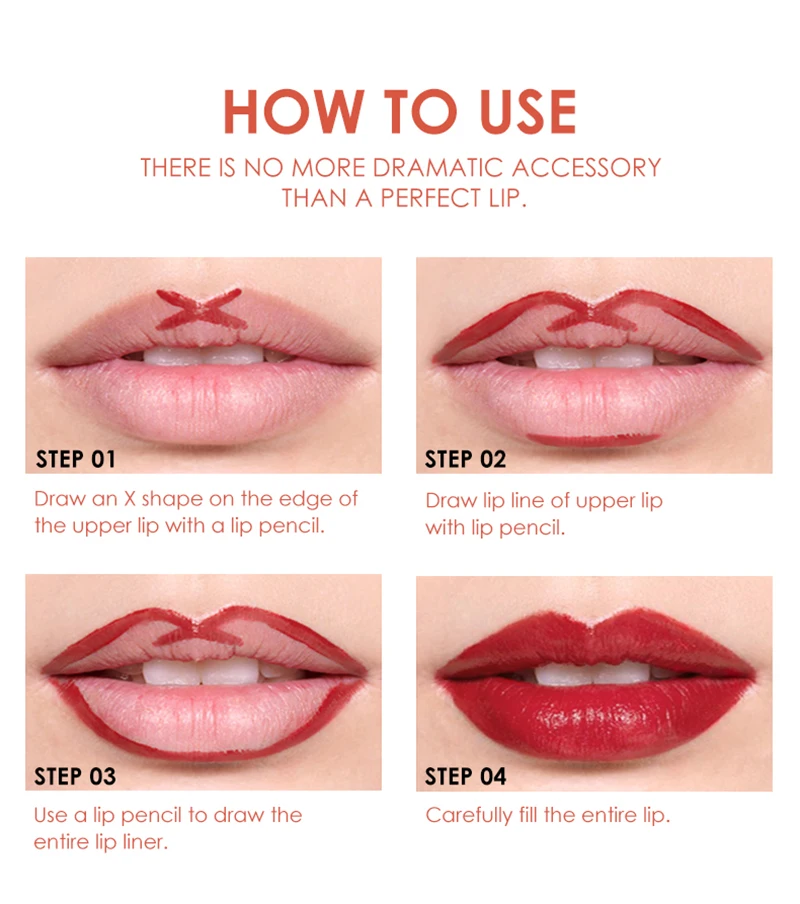 HOW TO USE

THERE IS NO MORE DRAMATIC ACCESSORY THAN A PERFECT LIP.

STEP 01

Draw an X shape on the edge of the upper lip with a lip pencil.

STEP 02

Draw lip line of upper lip with lip pencil.

STEP 03

Use a lip pencil to draw the entire lip liner.

STEP 04

Carefully fill the entire lip.