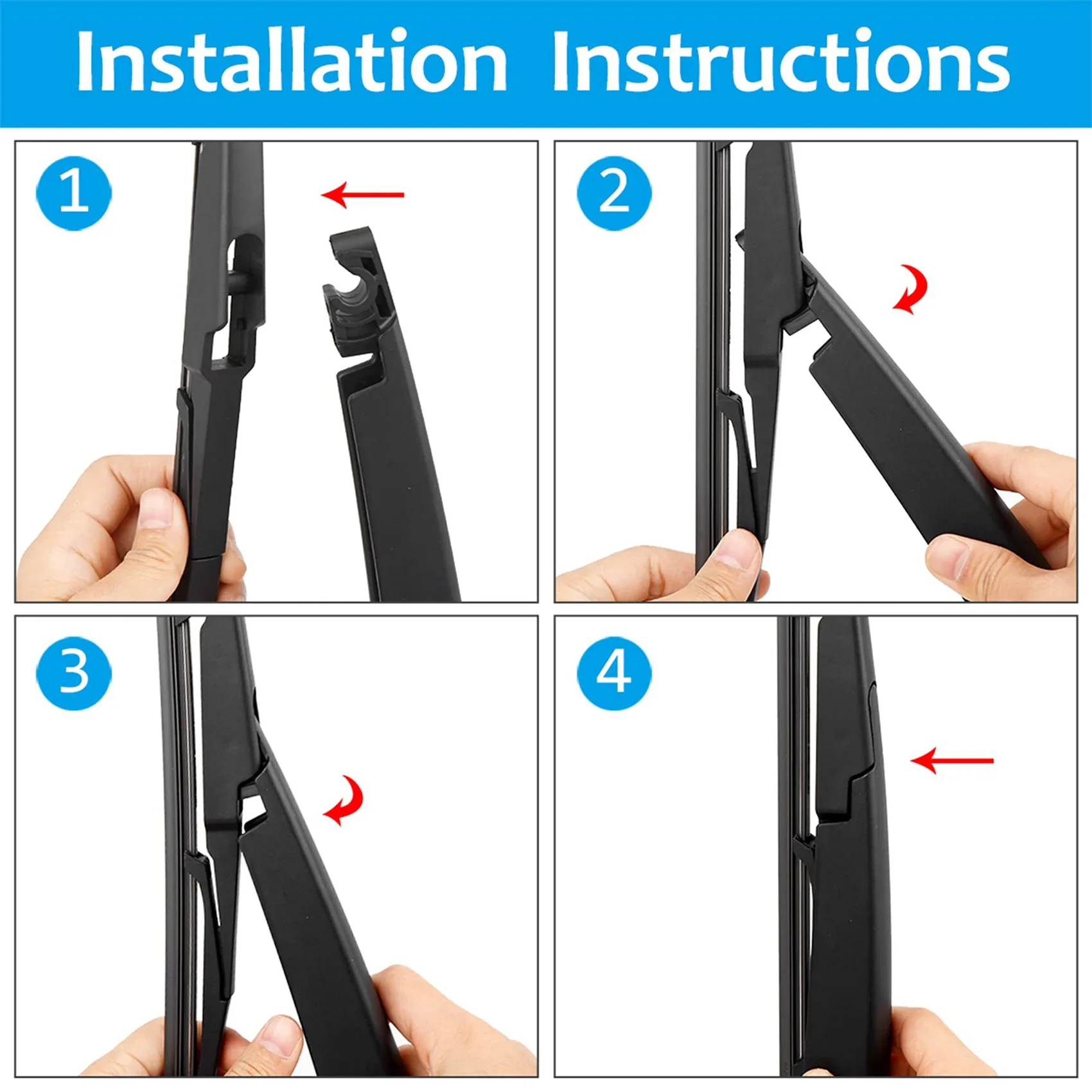 Installation Instructions

1

2

3

4