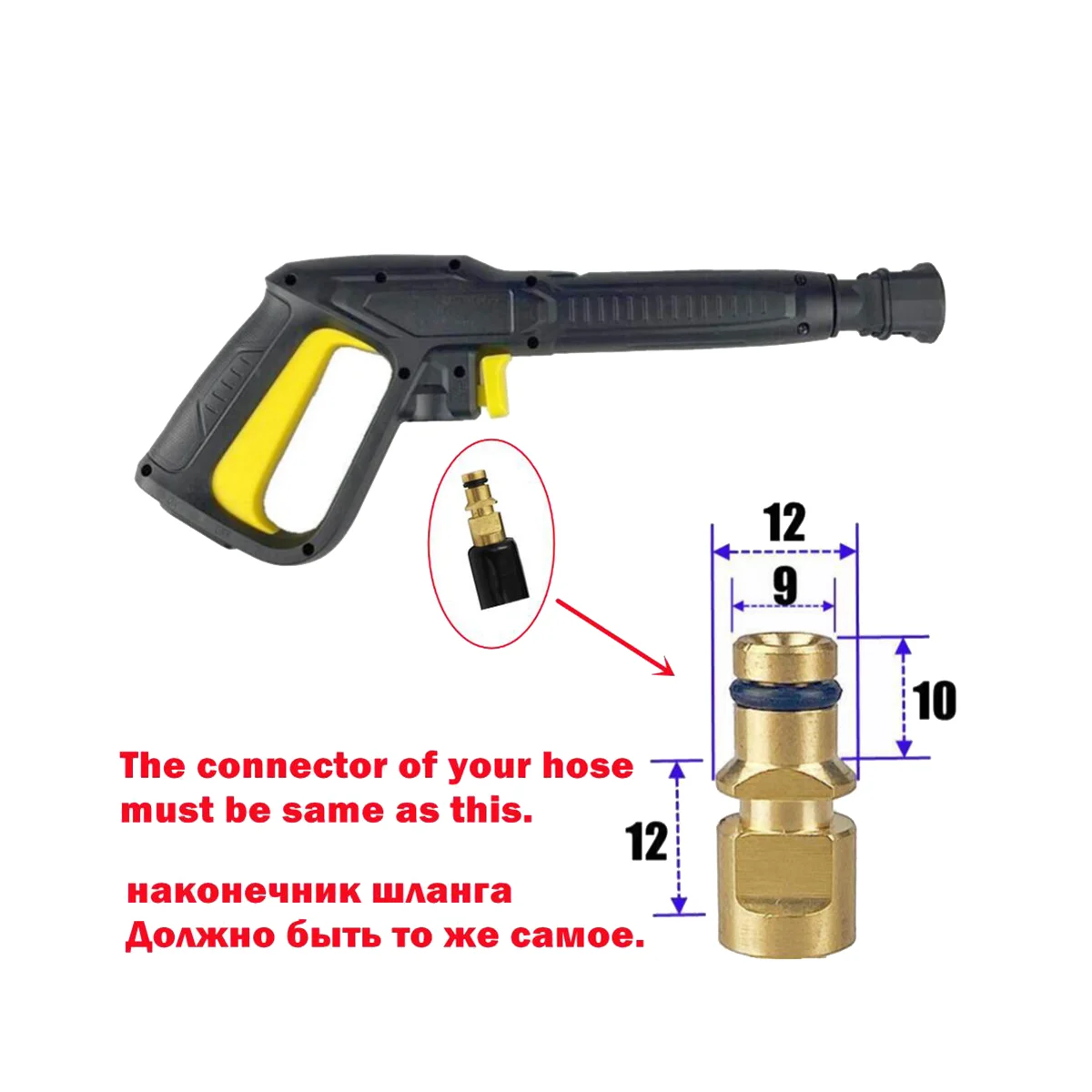 12

9

10

The connector of your hose must be same as this.

12

наконечник шланга
Должно быть то же самое.