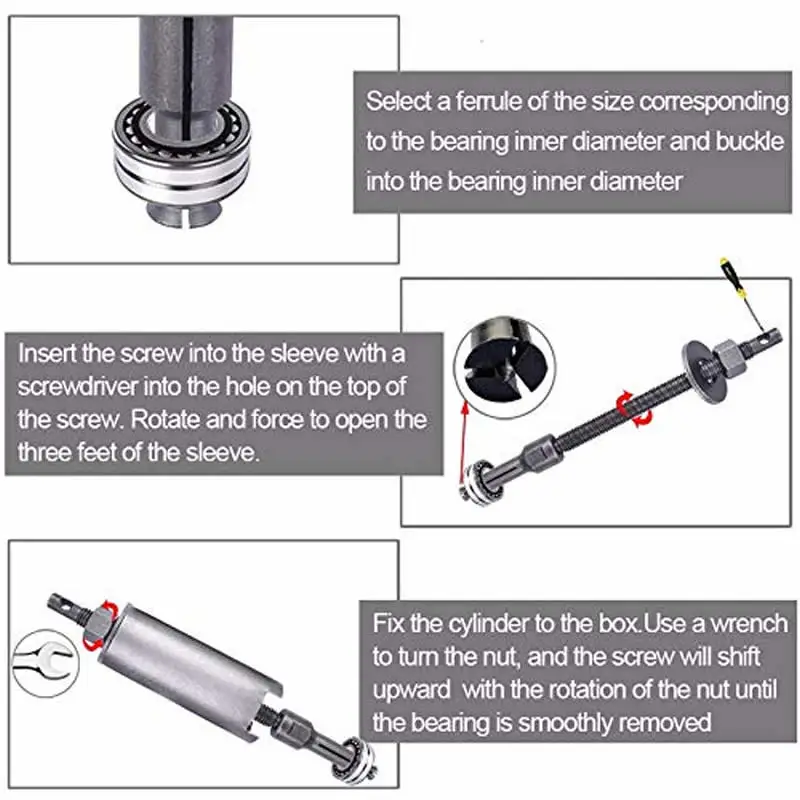 Select a ferrule of the size corresponding to the bearing inner diameter and buckle into the bearing inner diameter

Insert the screw into the sleeve with a screwdriver into the hole on the top of the screw. Rotate and force to open the three feet of the sleeve.

Fix the cylinder to the box.Use a wrench to turn the nut, and the screw will shift upward  with the rotation of the nut until the bearing is smoothly removed